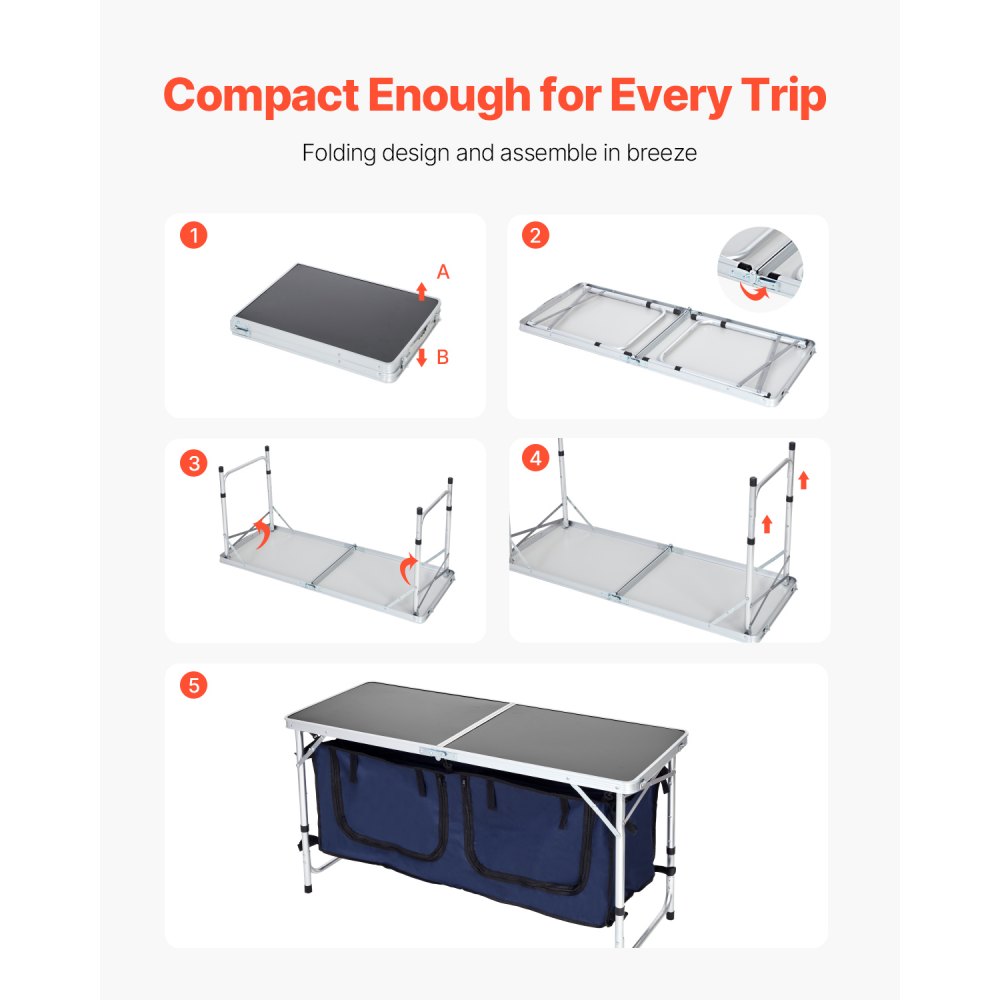 Compact Enough for Every Trip

Folding design and assemble in breeze

1

A

B

2

3

4

5