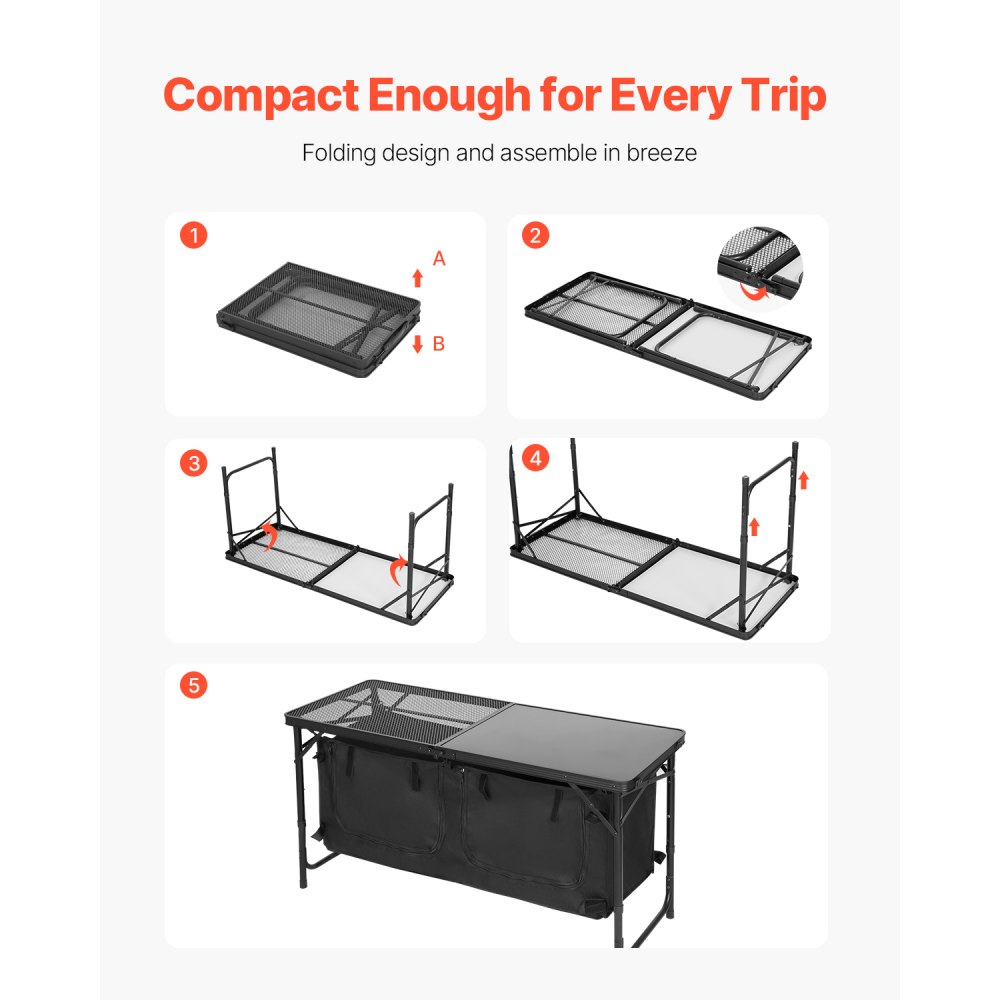 Compact Enough for Every Trip

Folding design and assemble in breeze

1

A

B

2

3

4

5