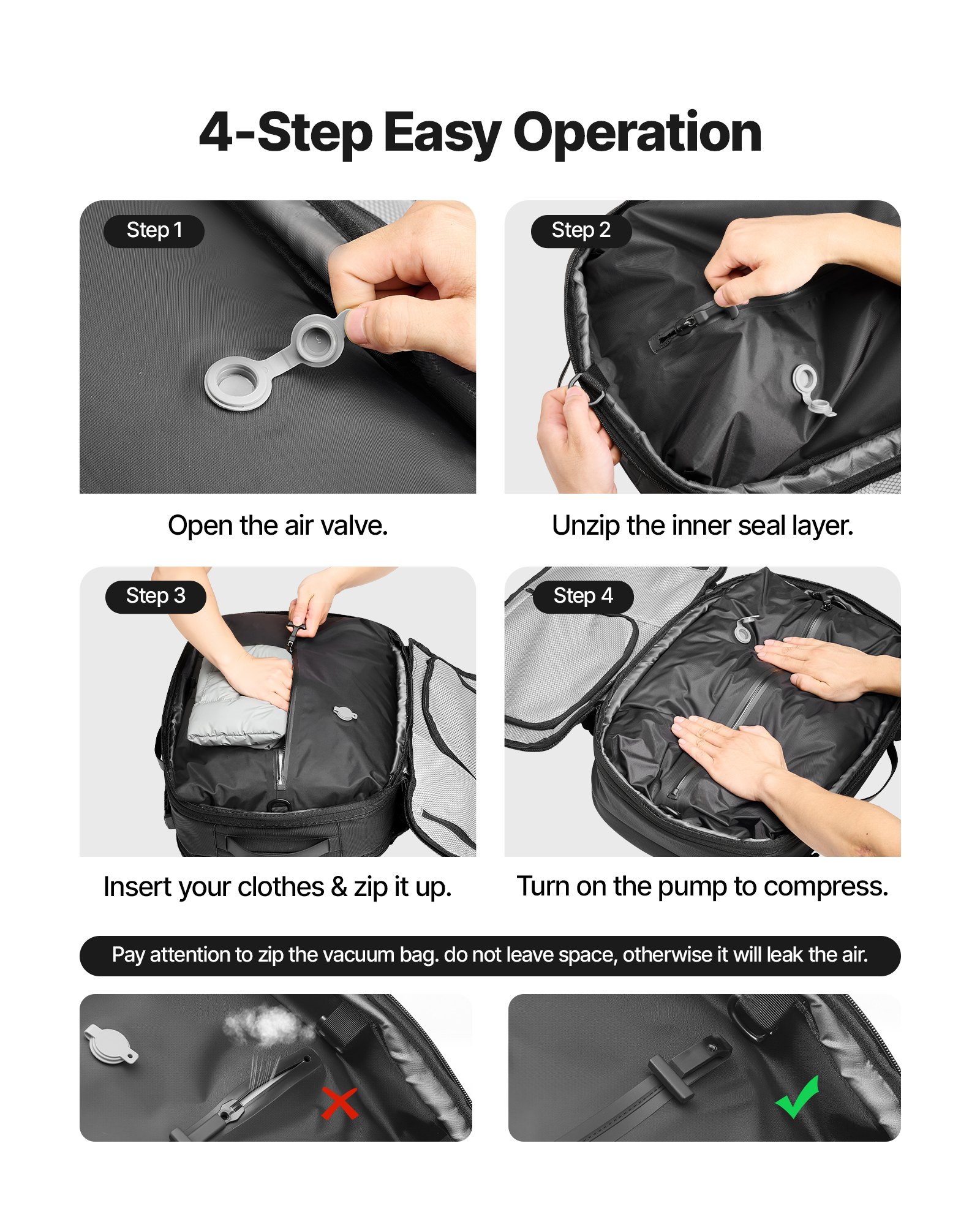 4-Step Easy Operation

Step 1

Open the air valve.

Step 2

Unzip the inner seal layer.

Step 3

Insert your clothes & zip it up.

Step 4

Turn on the pump to compress.

Pay attention to zip the vacuum bag. do not leave space, otherwise it will leak the air.