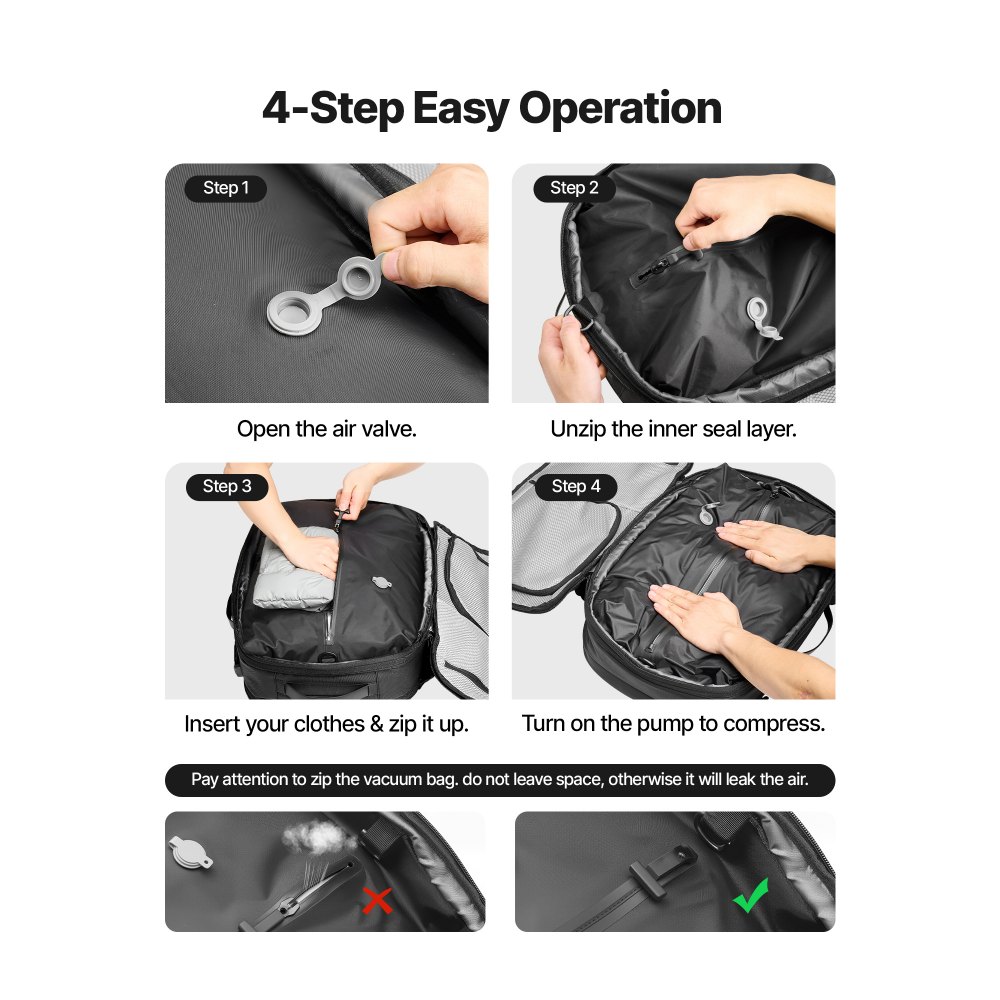 4-Step Easy Operation

Step 1

Open the air valve.

Step 2

Unzip the inner seal layer.

Step 3

Insert your clothes & zip it up.

Step 4

Turn on the pump to compress.

Pay attention to zip the vacuum bag. do not leave space, otherwise it will leak the air.