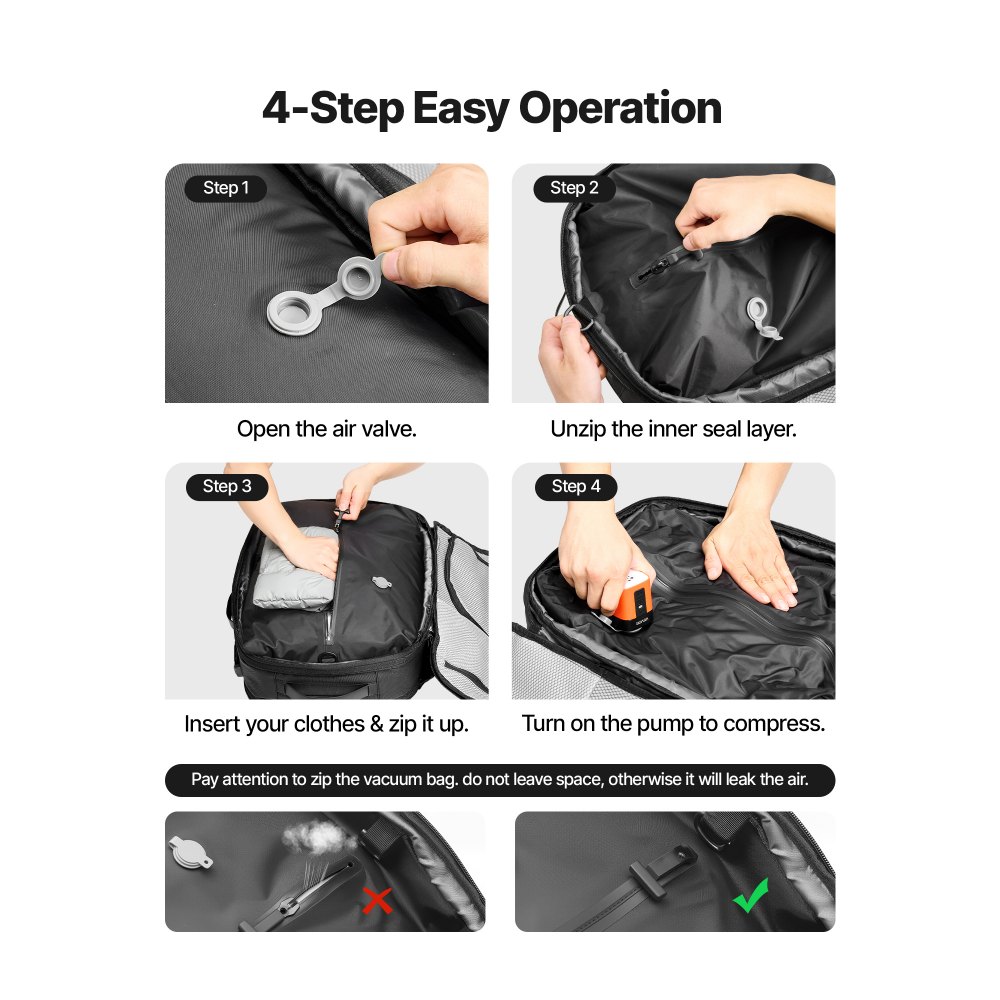 4-Step Easy Operation

Step 1

Open the air valve.

Step 2

Unzip the inner seal layer.

Step 3

Insert your clothes & zip it up.

Step 4

Turn on the pump to compress.

Pay attention to zip the vacuum bag. do not leave space, otherwise it will leak the air.