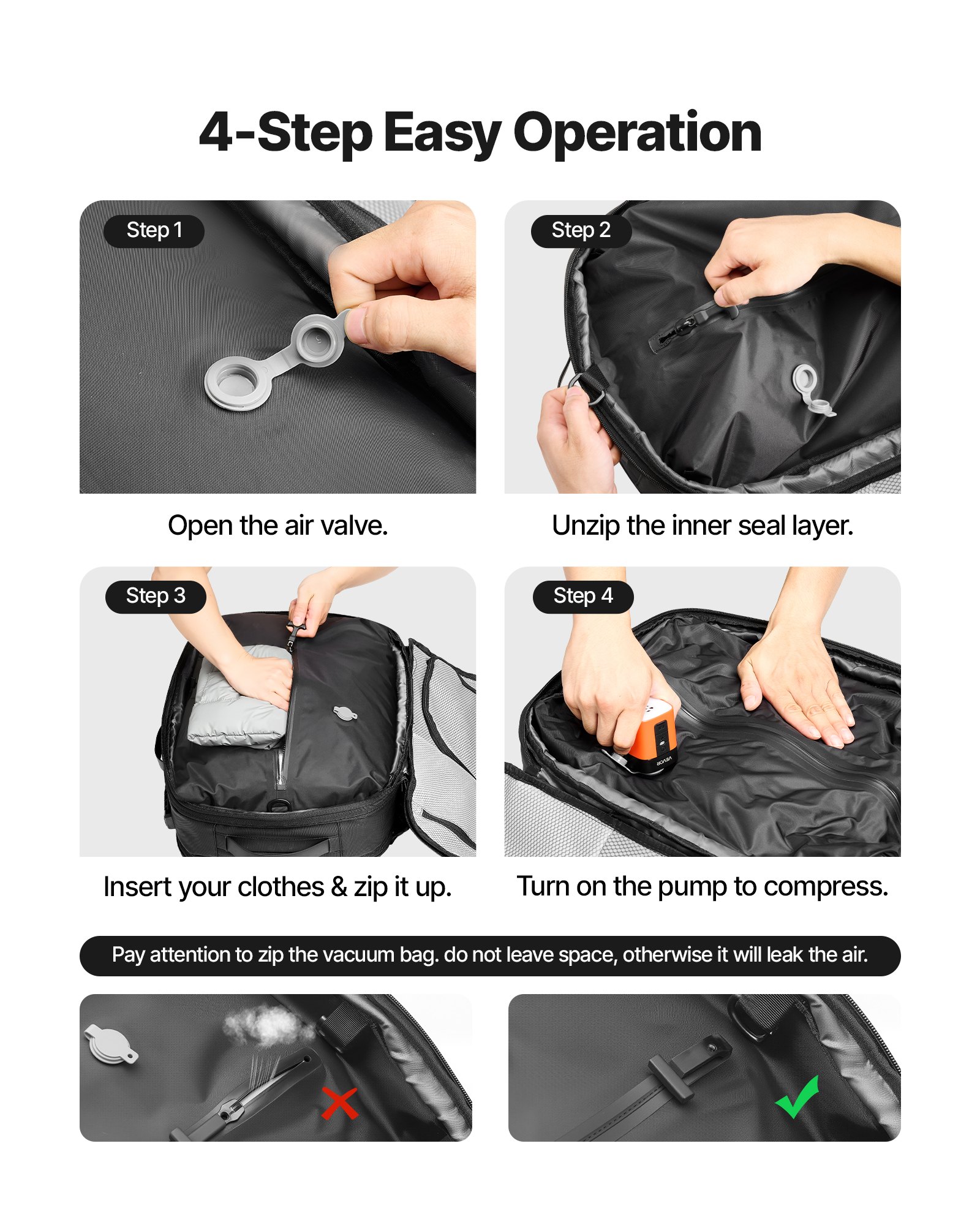 4-Step Easy Operation

Step 1

Open the air valve.

Step 2

Unzip the inner seal layer.

Step 3

Insert your clothes & zip it up.

Step 4

VEVOR

Turn on the pump to compress.

Pay attention to zip the vacuum bag. do not leave space, otherwise it will leak the air.