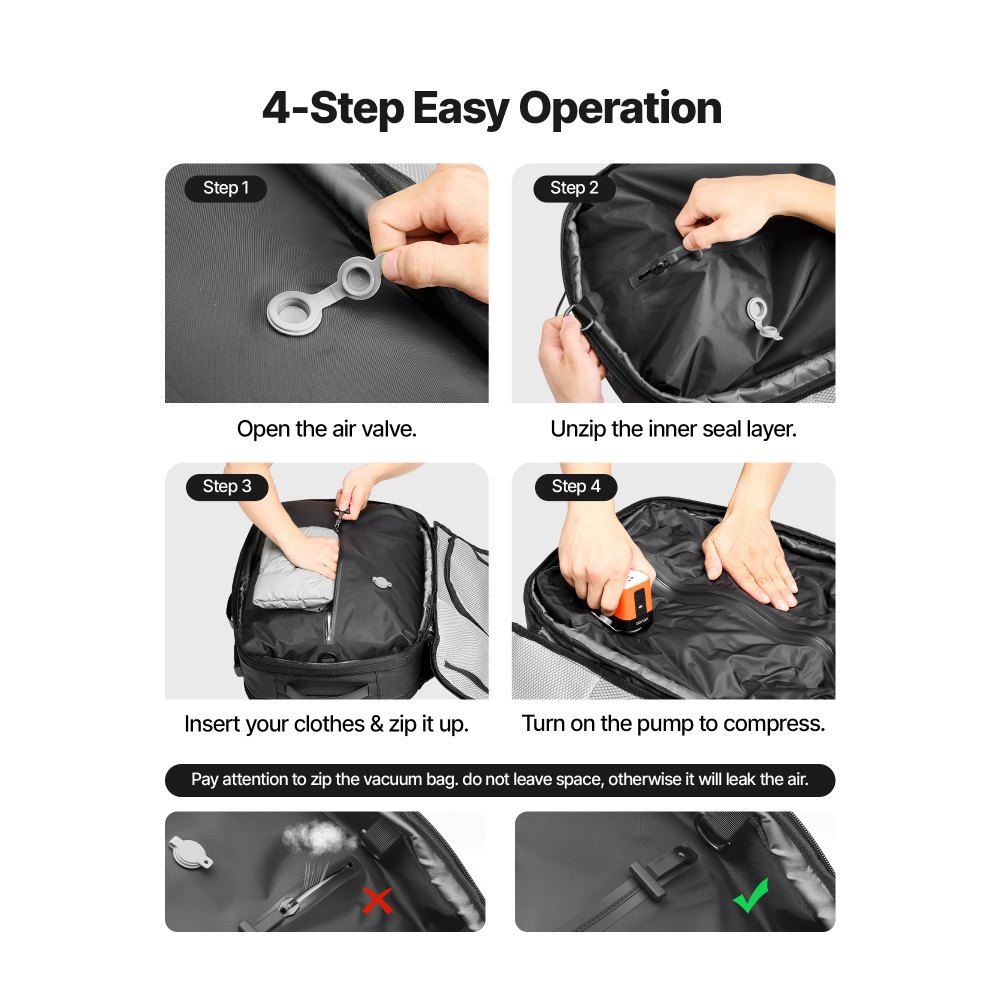 4-Step Easy Operation

Step 1

Open the air valve.

Step 2

Unzip the inner seal layer.

Step 3

Insert your clothes & zip it up.

Step 4

Turn on the pump to compress.

Pay attention to zip the vacuum bag. do not leave space, otherwise it will leak the air.