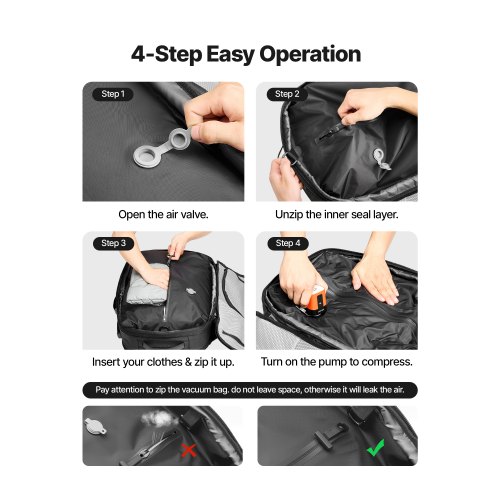 4-Step Easy Operation

Step 1

Open the air valve.

Step 2

Unzip the inner seal layer.

Step 3

Insert your clothes & zip it up.

Step 4

Turn on the pump to compress.

Pay attention to zip the vacuum bag. do not leave space, otherwise it will leak the air.