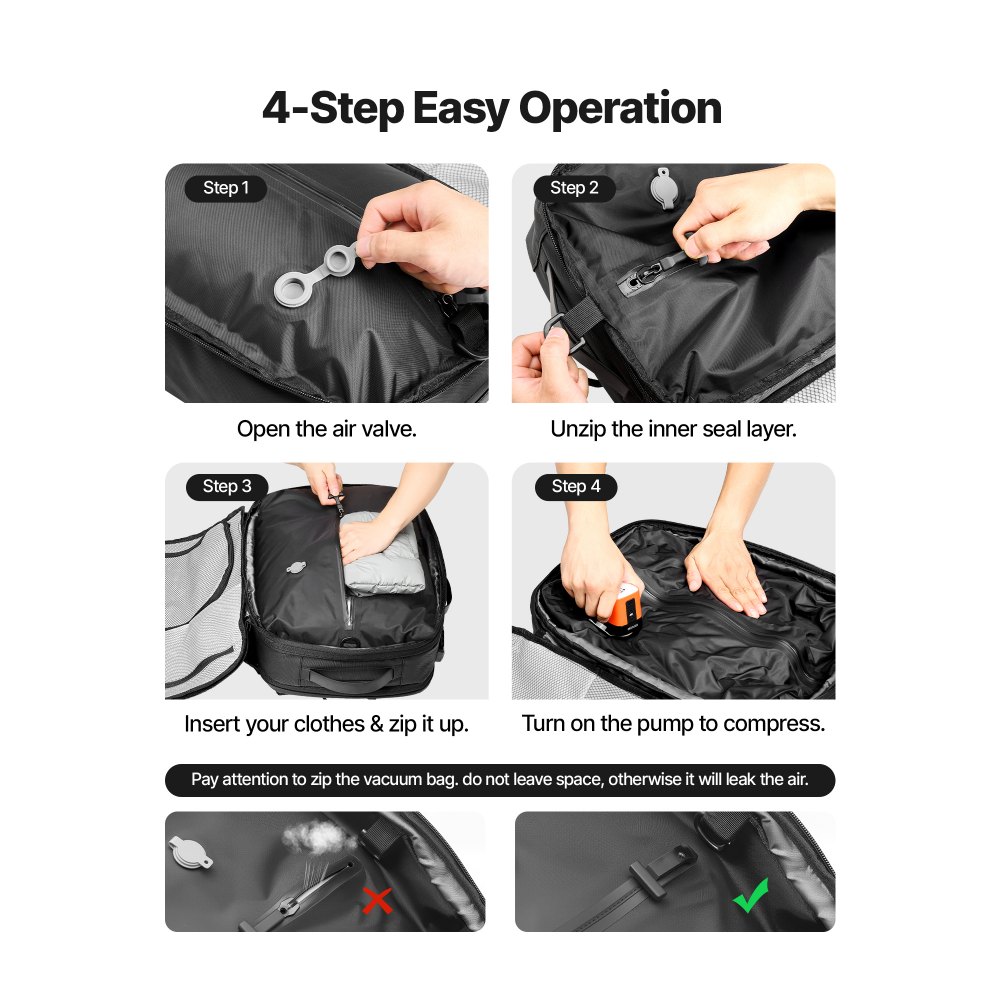 4-Step Easy Operation

Step 1

Open the air valve.

Step 2

Unzip the inner seal layer.

Step 3

Insert your clothes & zip it up.

Step 4

Turn on the pump to compress.

Pay attention to zip the vacuum bag. do not leave space, otherwise it will leak the air.