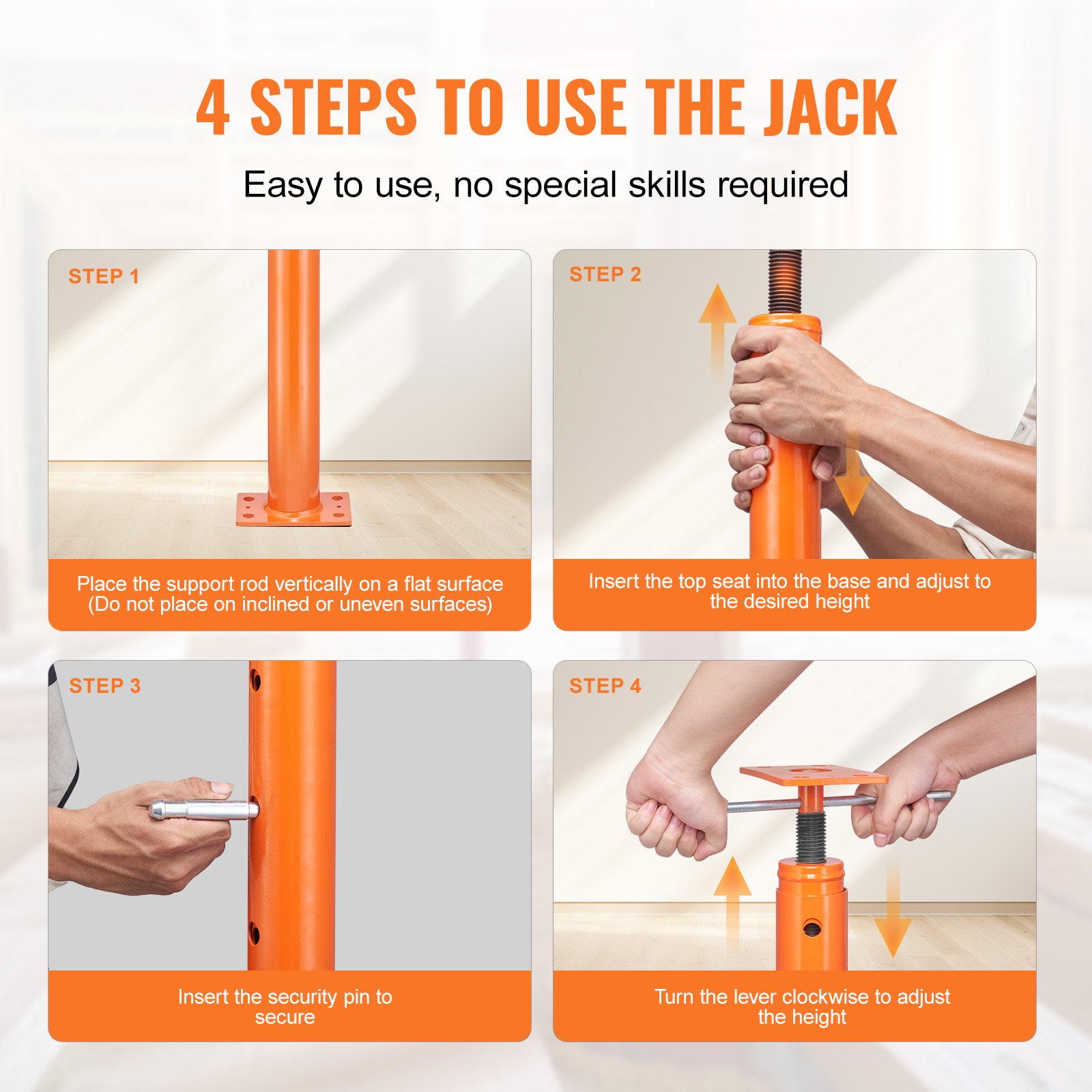 4 STEPS TO USE THE JACK

Easy to use, no special skills required

STEP 1

Place the support rod vertically on a flat surface (Do not place on inclined or uneven surfaces)

STEP 2

Insert the top seat into the base and adjust to the desired height

STEP 3

Insert the security pin to secure

STEP 4

Turn the lever clockwise to adjust the height