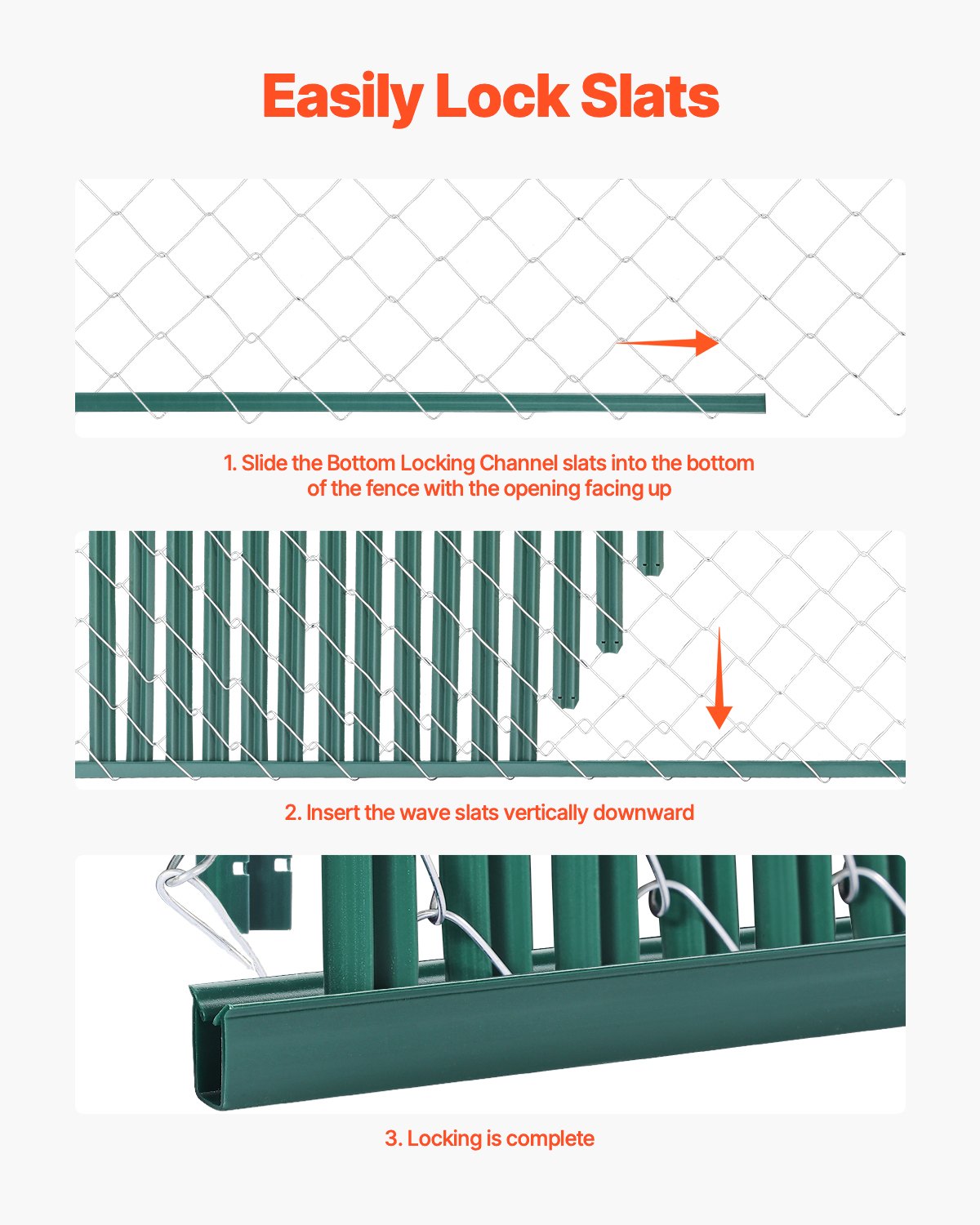 Easily Lock Slats

1. Slide the Bottom Locking Channel slats into the bottom of the fence with the opening facing up

2. Insert the wave slats vertically downward

3. Locking is complete