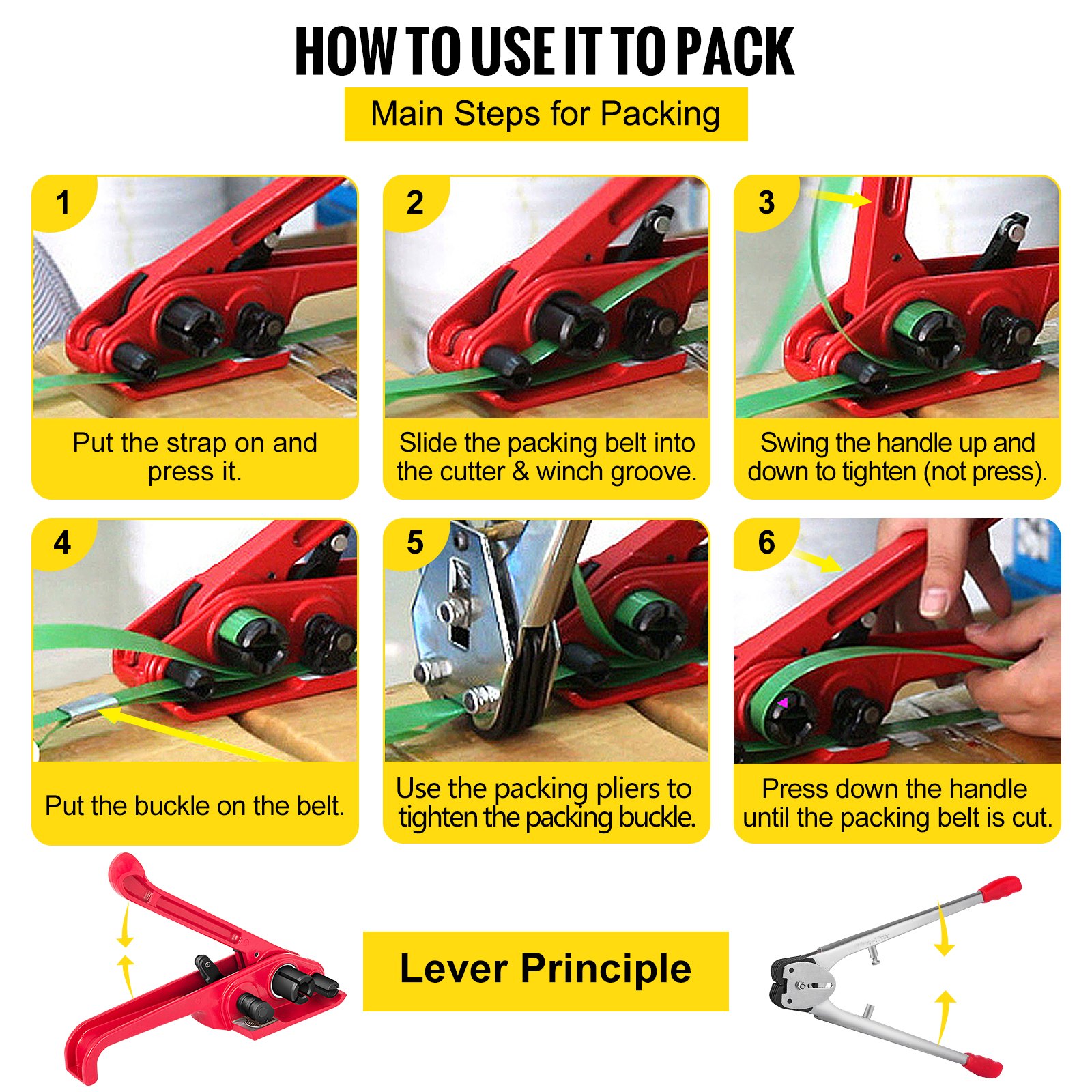 HOW TO USE IT TO PACK

Main Steps for Packing

1

Put the strap on and press it.

2

Slide the packing belt into the cutter & winch groove.

3

Swing the handle up and down to tighten (not press).

4

Put the buckle on the belt.

5

Use the packing pliers to tighten the packing buckle.

6

Press down the handle until the packing belt is cut.

Lever Principle