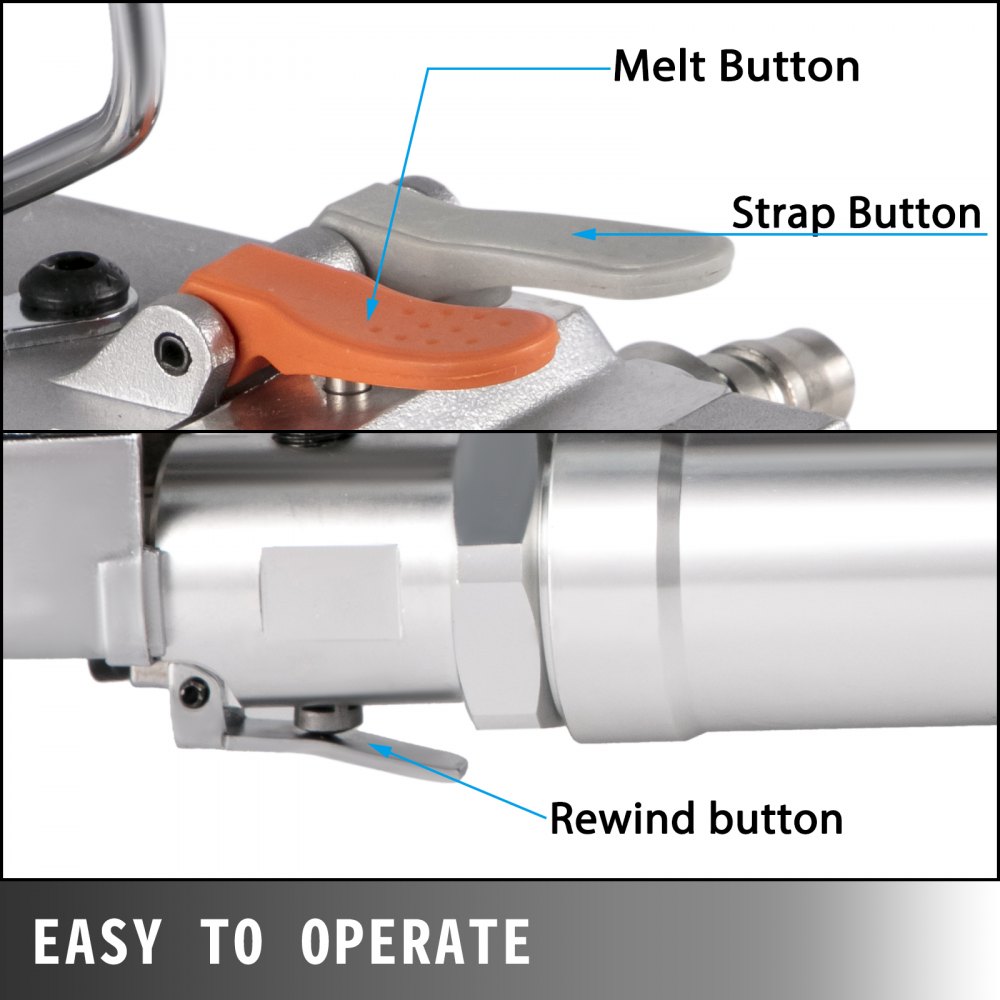 Melt Button

Strap Button

Rewind button

EASY TO OPERATE