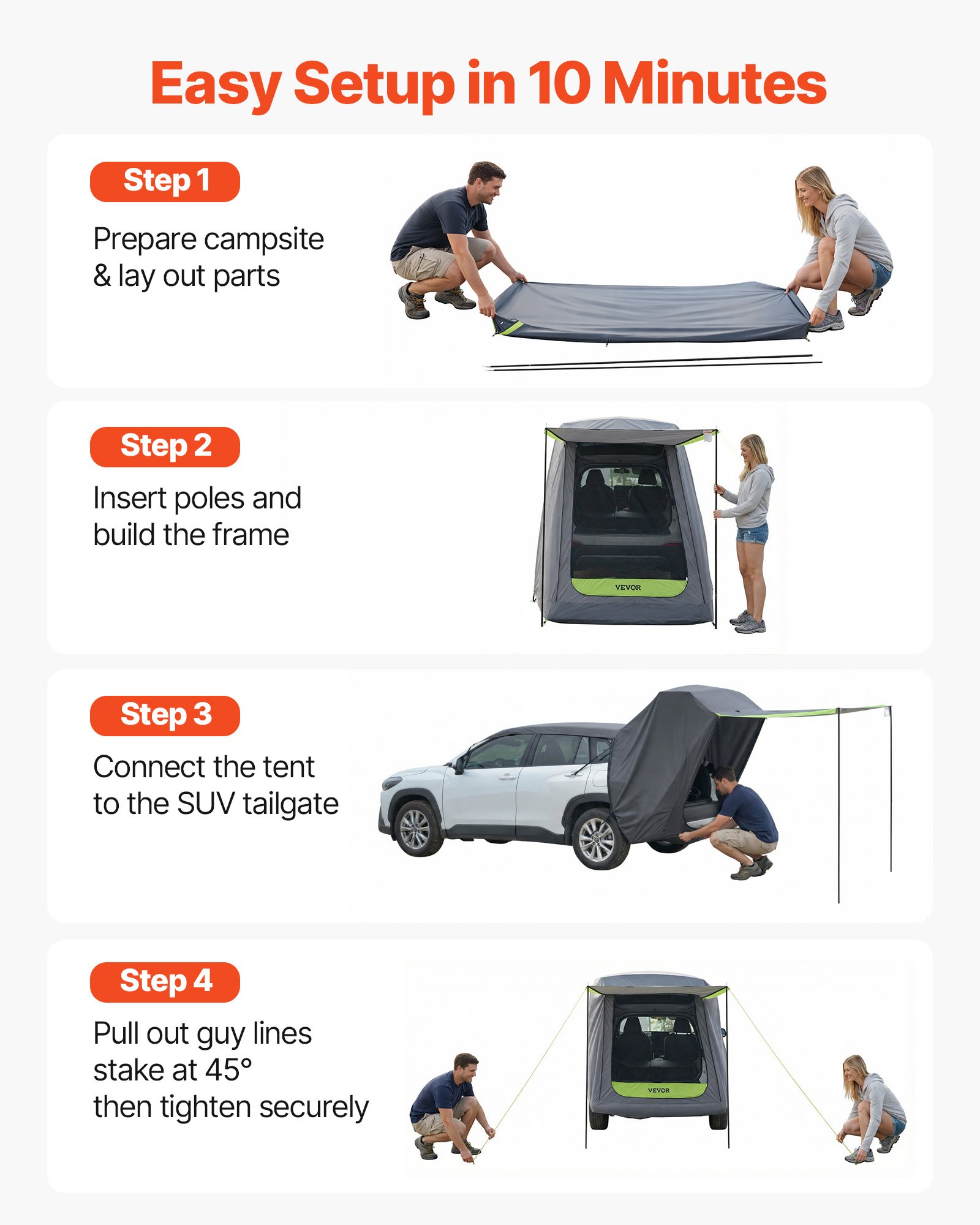 Easy Setup in 10 Minutes

Step 1

Prepare campsite & lay out parts

Step 2

Insert poles and build the frame

VEVOR

Step 3

Connect the tent to the SUV tailgate

Step 4

Pull out guy lines stake at 45° then tighten securely

VEVOR