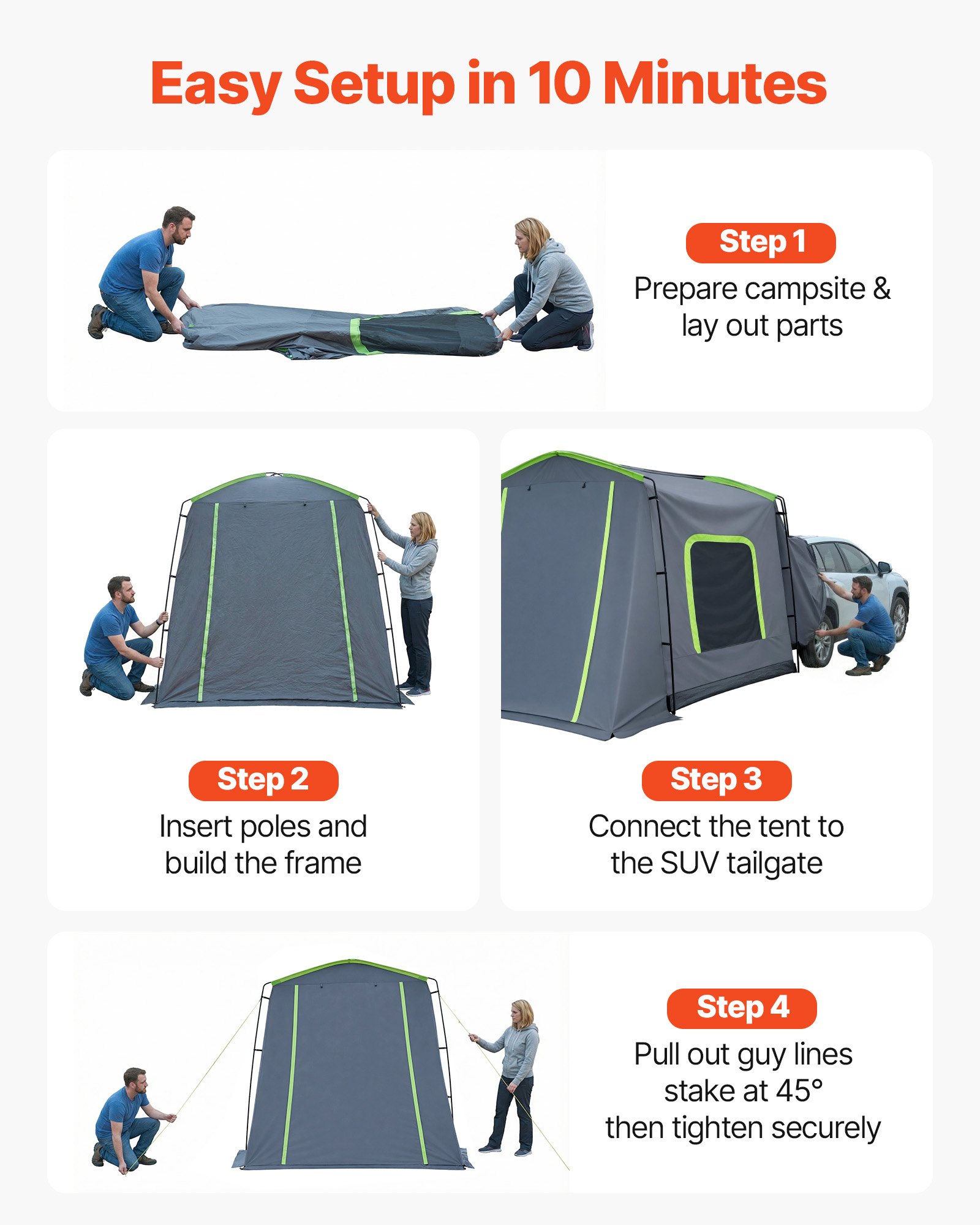 Easy Setup in 10 Minutes

Step 1
Prepare campsite & lay out parts

Step 2
Insert poles and build the frame

Step 3
Connect the tent to the SUV tailgate

Step 4
Pull out guy lines
stake at 45°
then tighten securely