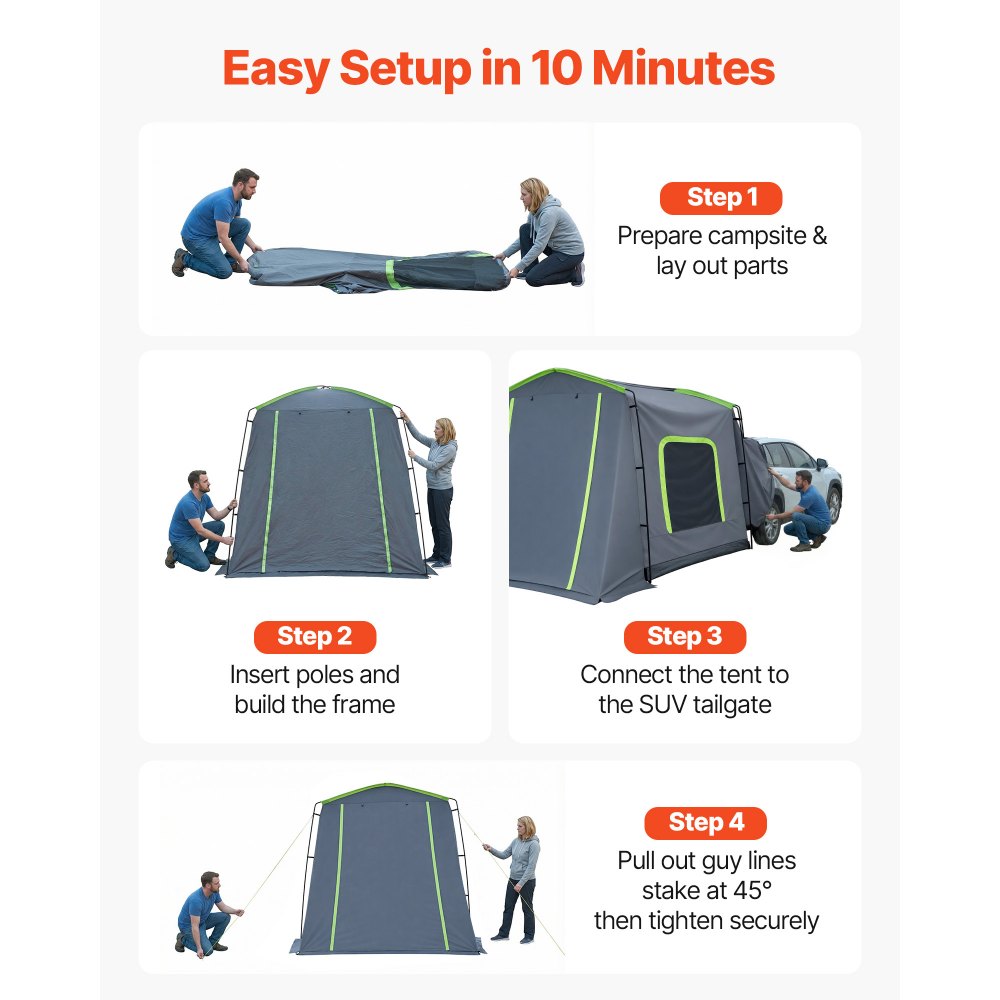 Easy Setup in 10 Minutes

Step 1
Prepare campsite & lay out parts

Step 2
Insert poles and build the frame

Step 3
Connect the tent to the SUV tailgate

Step 4
Pull out guy lines stake at 45° then tighten securely