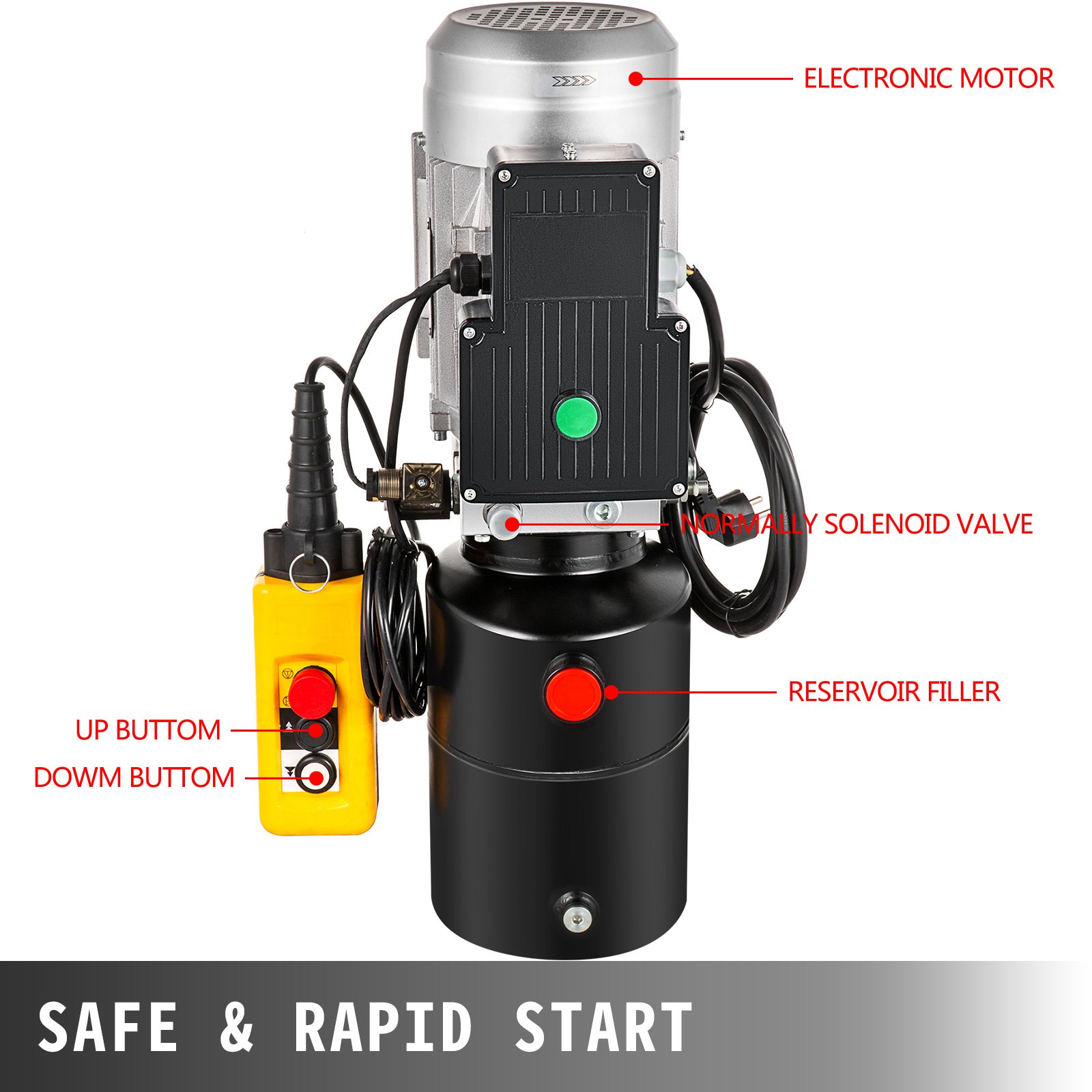 ELECTRONIC MOTOR

NORMALLY SOLENOID VALVE

RESERVOIR FILLER

UP BUTTOM

DOWM BUTTOM

SAFE & RAPID START