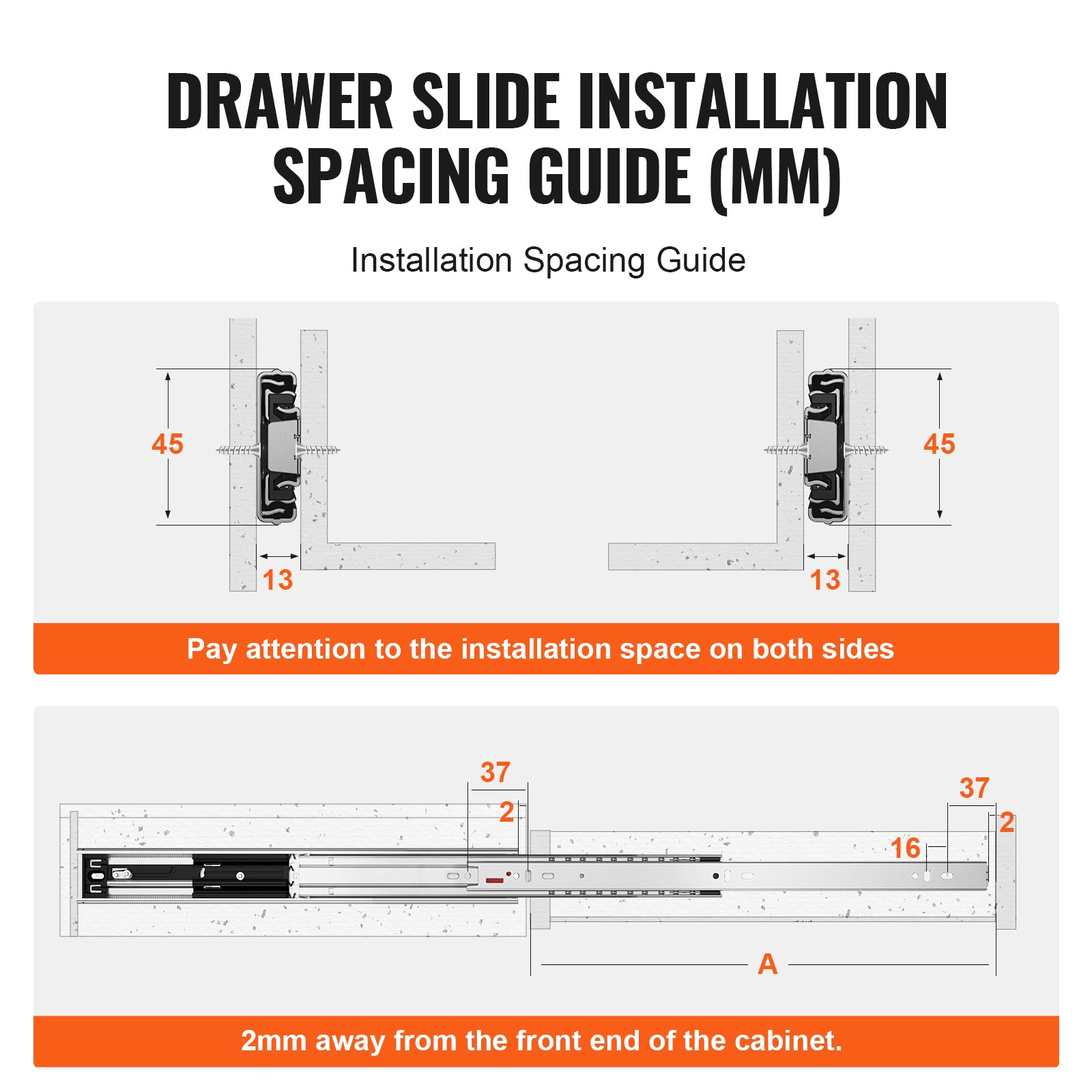 DRAWER SLIDE INSTALLATION SPACING GUIDE (MM)

Installation Spacing Guide

45

13

45

13

Pay attention to the installation space on both sides

37

2

37

2

16

A

2mm away from the front end of the cabinet.