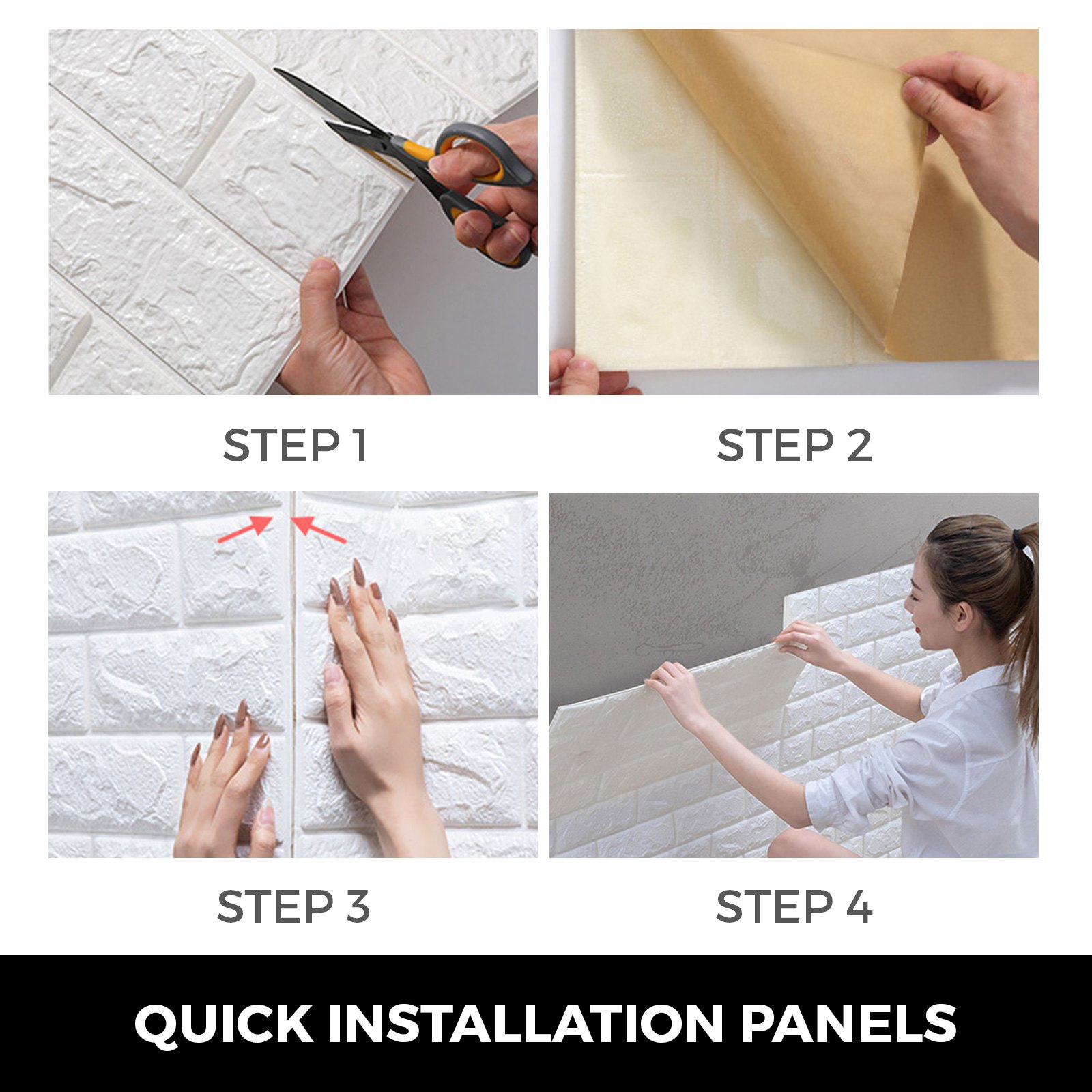 STEP 1

STEP 2

STEP 3

STEP 4

QUICK INSTALLATION PANELS