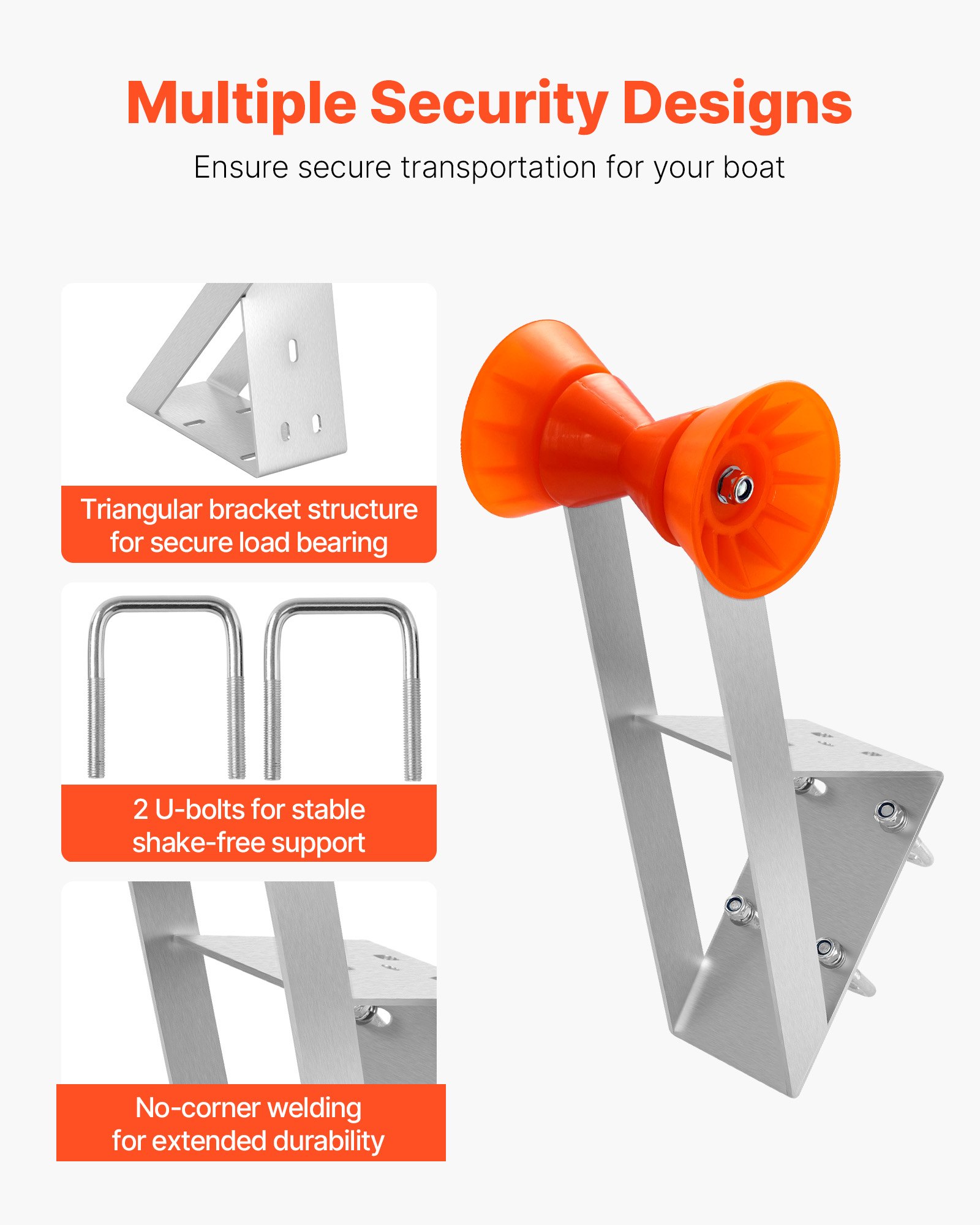 Multiple Security Designs

Ensure secure transportation for your boat

Triangular bracket structure for secure load bearing

2 U-bolts for stable shake-free support

No-corner welding for extended durability