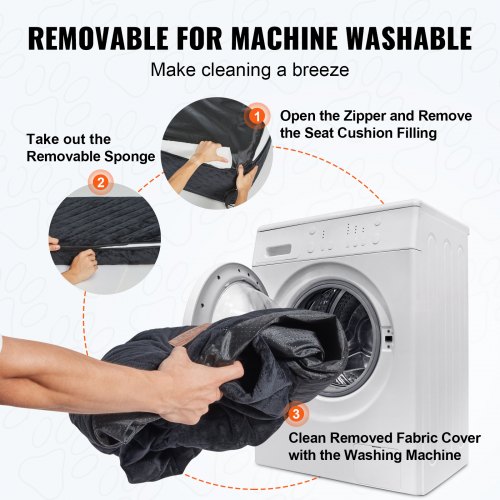 REMOVABLE FOR MACHINE WASHABLE

Make cleaning a breeze

1

Open the Zipper and Remove the Seat Cushion Filling

Take out the Removable Sponge

2

3

Clean Removed Fabric Cover with the Washing Machine