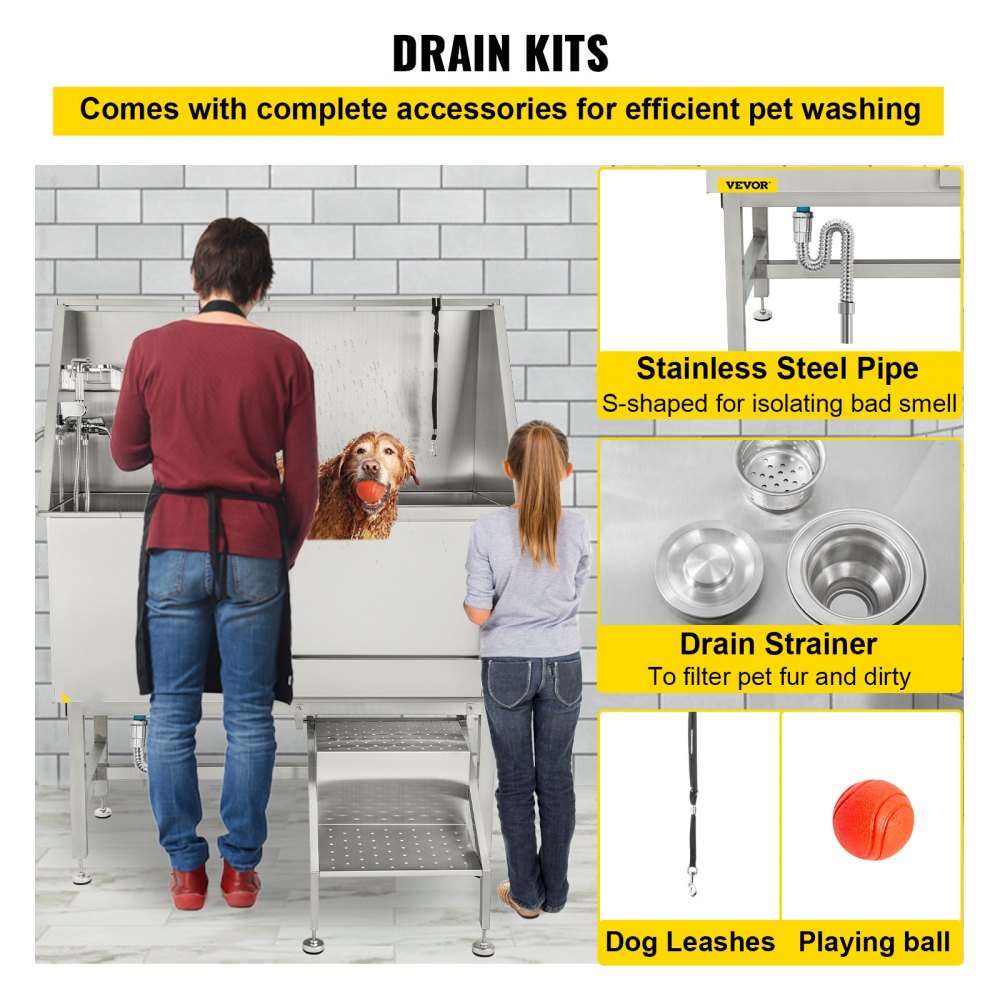 DRAIN KITS

Comes with complete accessories for efficient pet washing

VEVOR

Stainless Steel Pipe
S-shaped for isolating bad smell

Drain Strainer
To filter pet fur and dirty

Dog Leashes

Playing ball