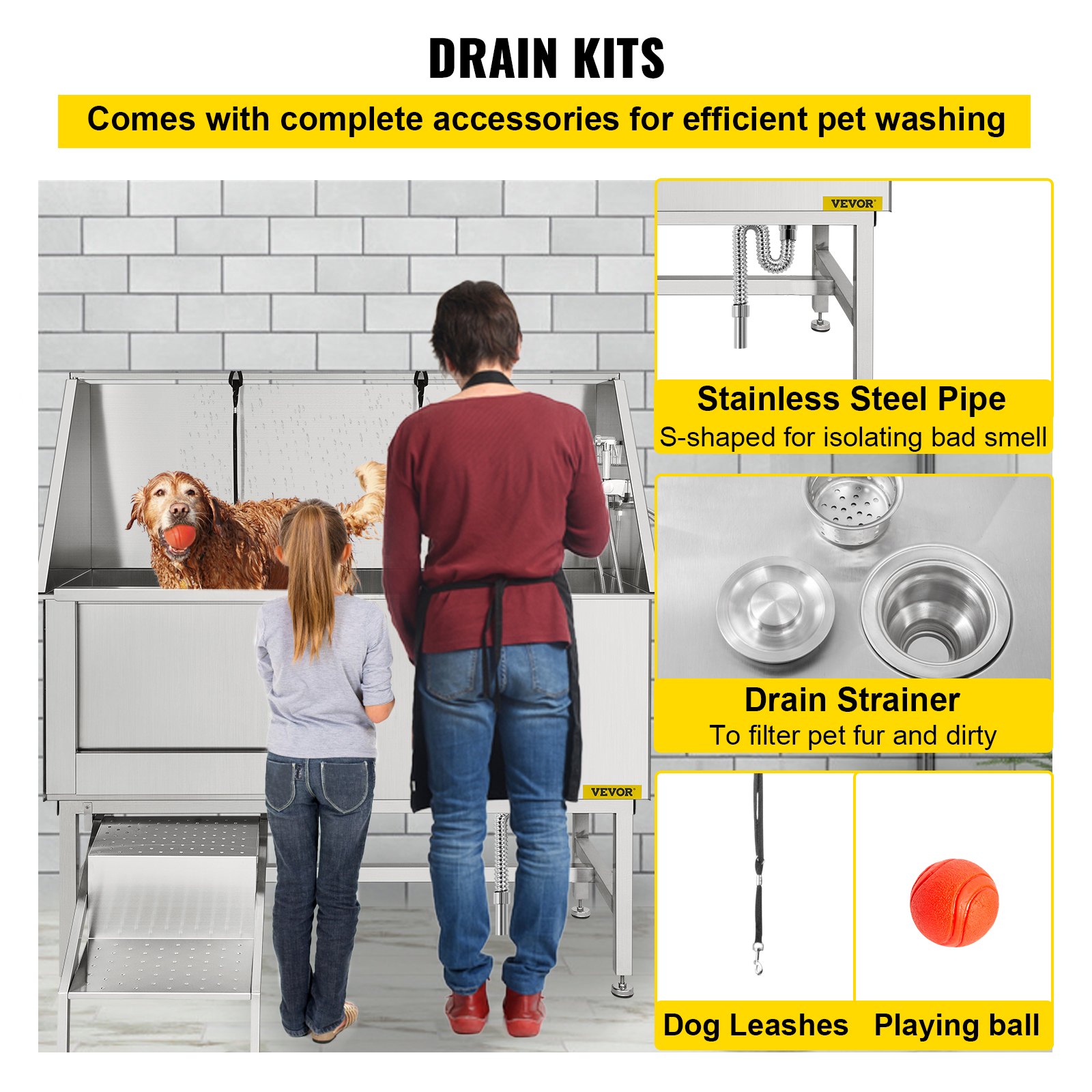 DRAIN KITS

Comes with complete accessories for efficient pet washing

VEVOR

VEVOR

Stainless Steel Pipe
S-shaped for isolating bad smell

Drain Strainer
To filter pet fur and dirty

Dog Leashes

Playing ball