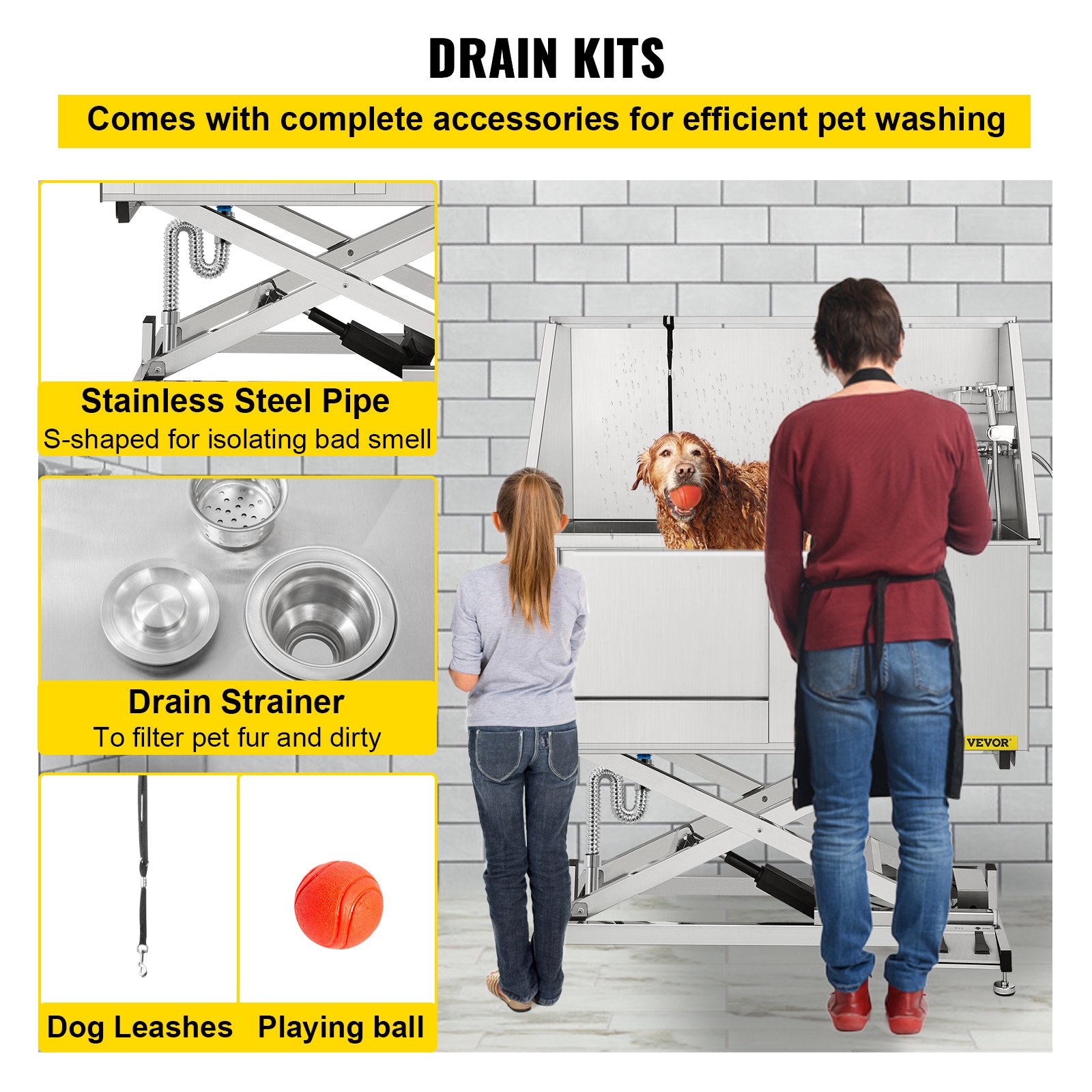 DRAIN KITS

Comes with complete accessories for efficient pet washing

Stainless Steel Pipe
S-shaped for isolating bad smell

Drain Strainer
To filter pet fur and dirty

Dog Leashes

Playing ball

VEVOR