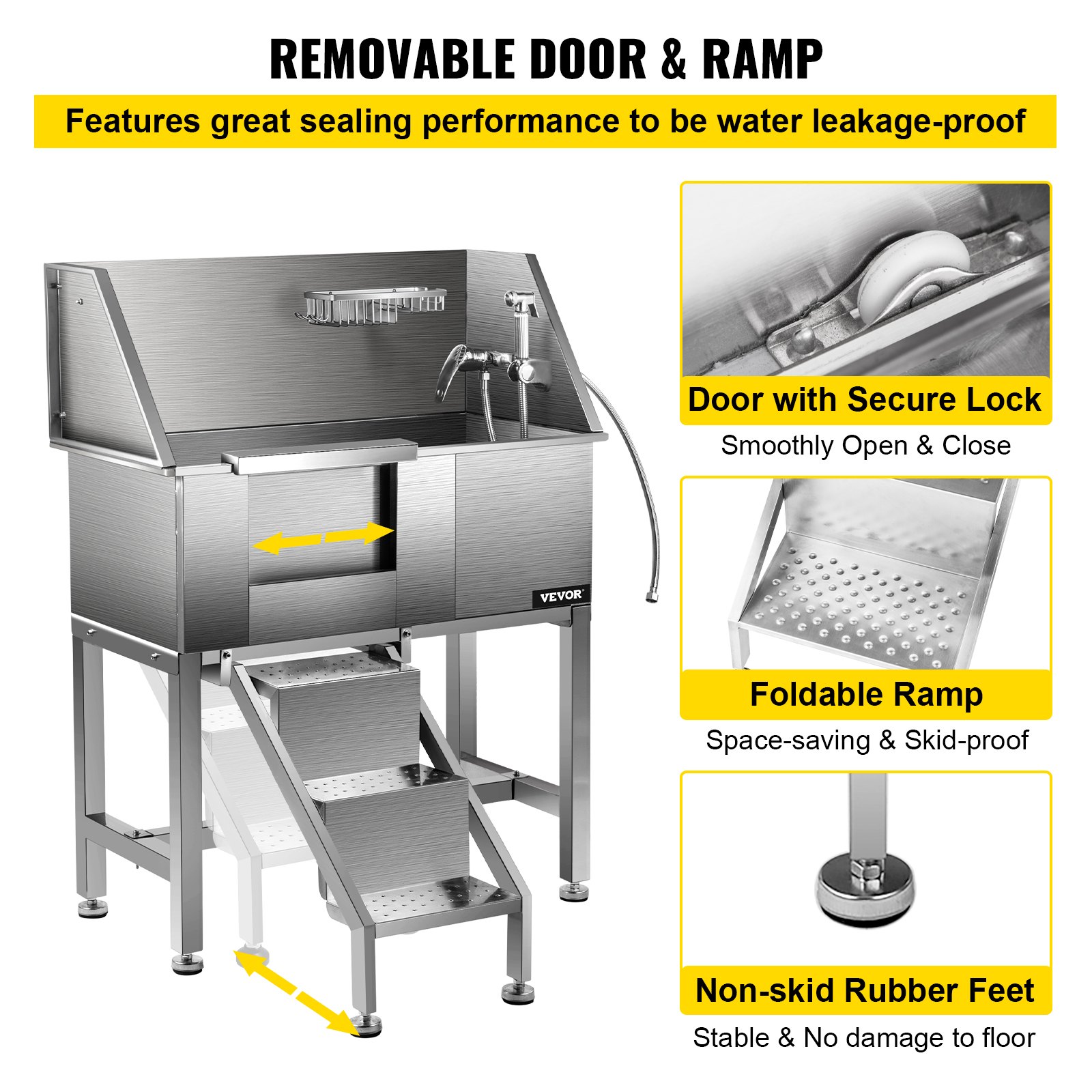 REMOVABLE DOOR & RAMP

Features great sealing performance to be water leakage-proof

VEVOR

Door with Secure Lock

Smoothly Open & Close

Foldable Ramp

Space-saving & Skid-proof

Non-skid Rubber Feet

Stable & No damage to floor