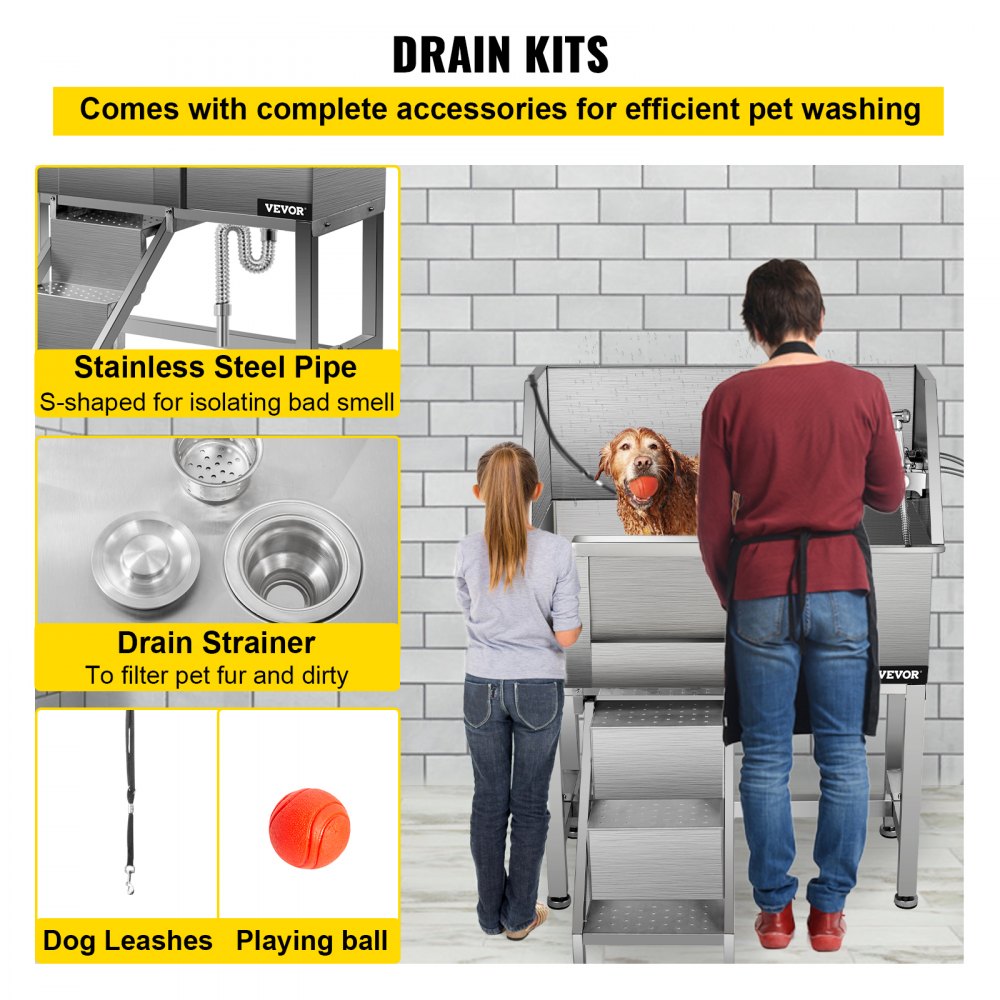 DRAIN KITS

Comes with complete accessories for efficient pet washing

VEVOR

Stainless Steel Pipe
S-shaped for isolating bad smell

Drain Strainer
To filter pet fur and dirty

Dog Leashes

Playing ball

VEVOR