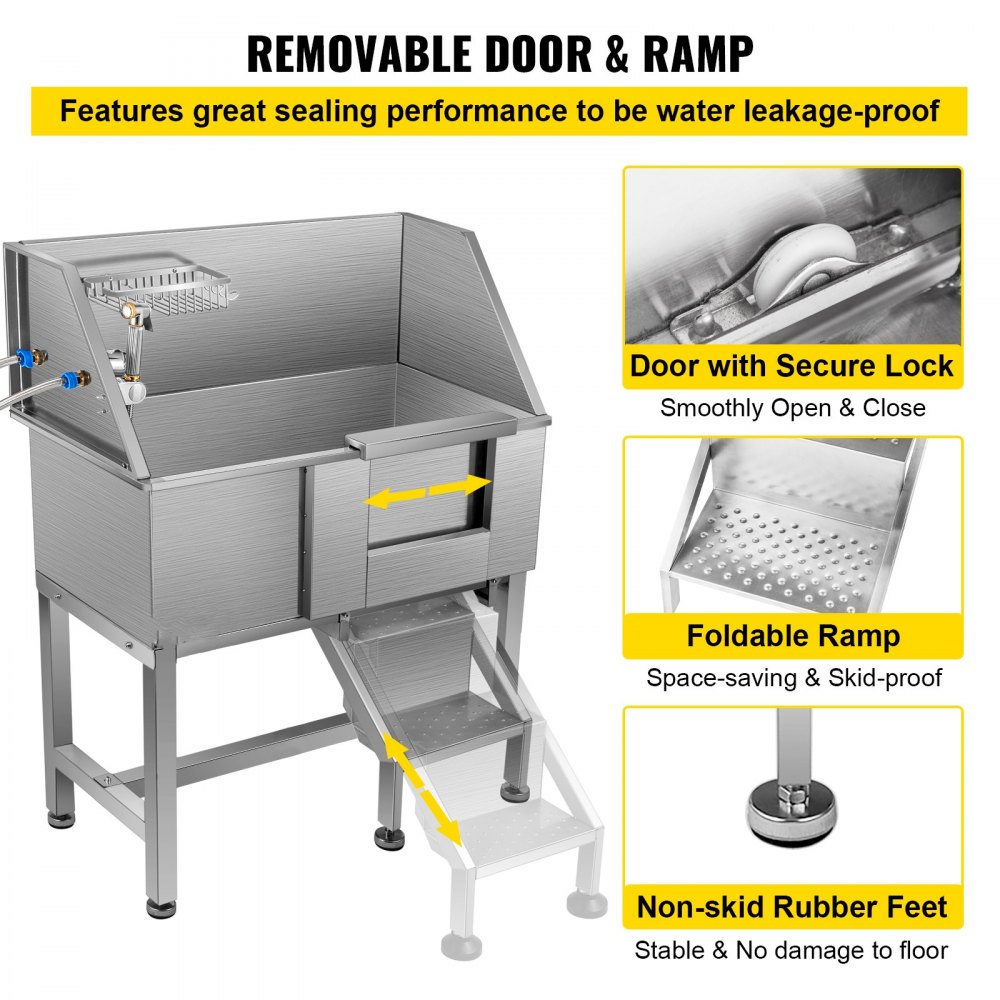 REMOVABLE DOOR & RAMP

Features great sealing performance to be water leakage-proof

Door with Secure Lock

Smoothly Open & Close

Foldable Ramp

Space-saving & Skid-proof

Non-skid Rubber Feet

Stable & No damage to floor