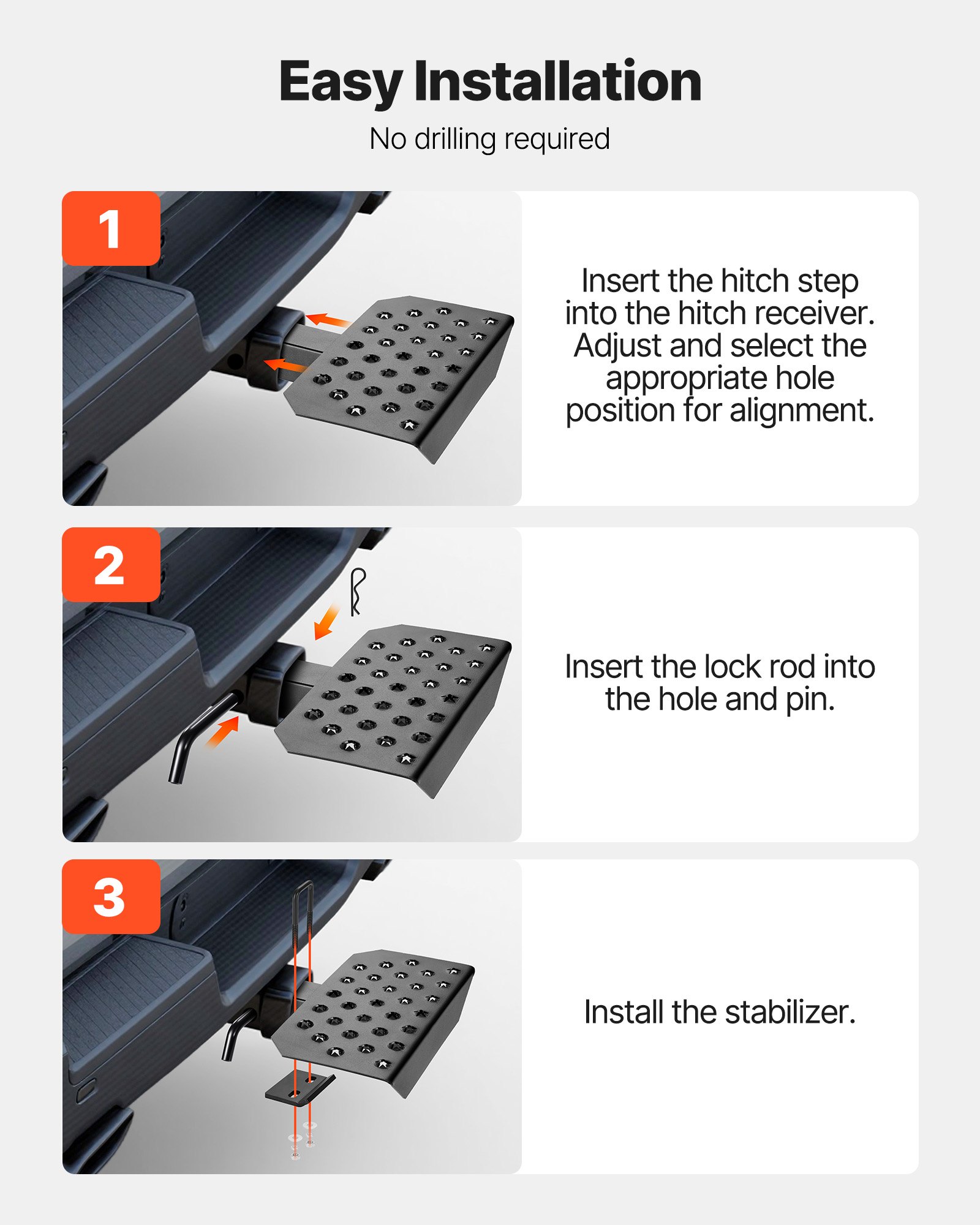 Easy Installation

No drilling required

1

Insert the hitch step into the hitch receiver. Adjust and select the appropriate hole position for alignment.

2

Insert the lock rod into the hole and pin.

3

Install the stabilizer.