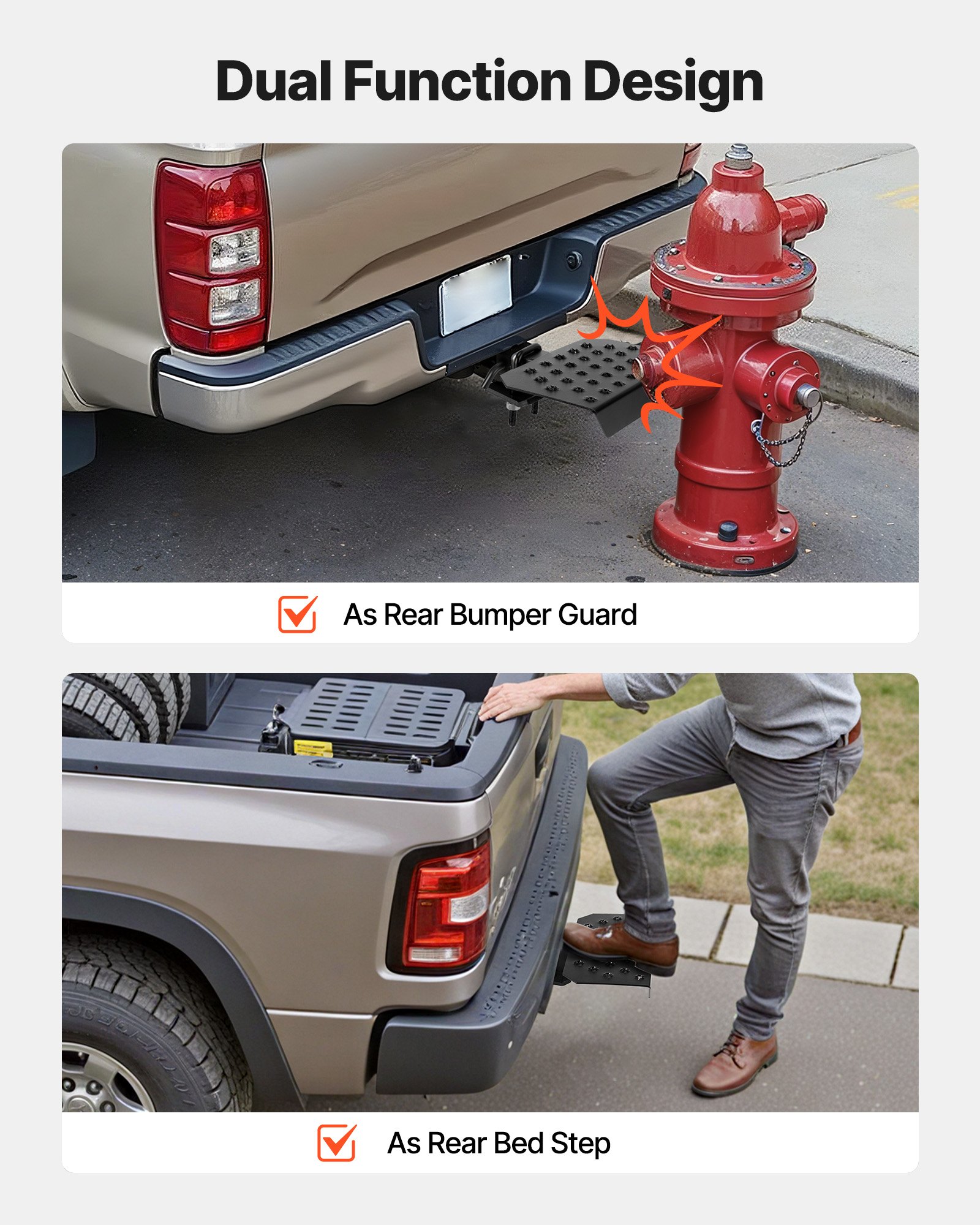 Dual Function Design

As Rear Bumper Guard

As Rear Bed Step