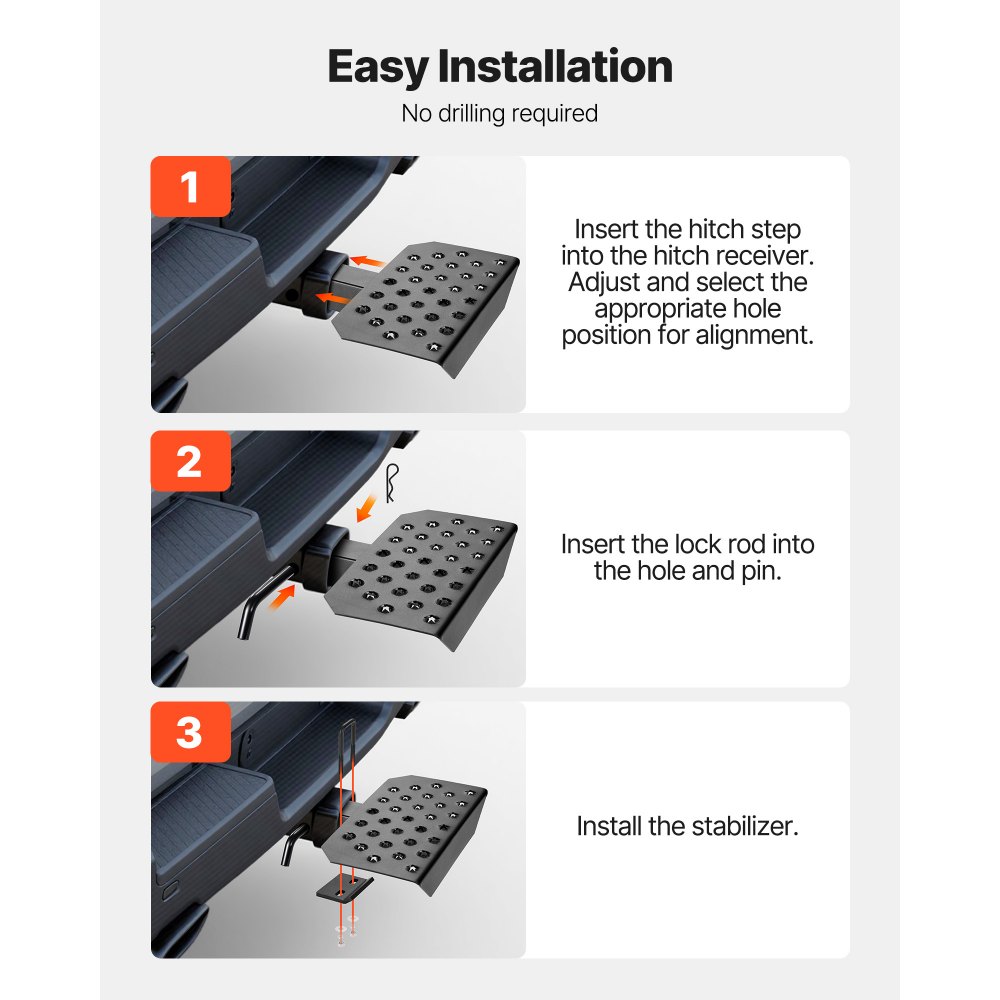 Easy Installation

No drilling required

1

Insert the hitch step into the hitch receiver. Adjust and select the appropriate hole position for alignment.

2

Insert the lock rod into the hole and pin.

3

Install the stabilizer.