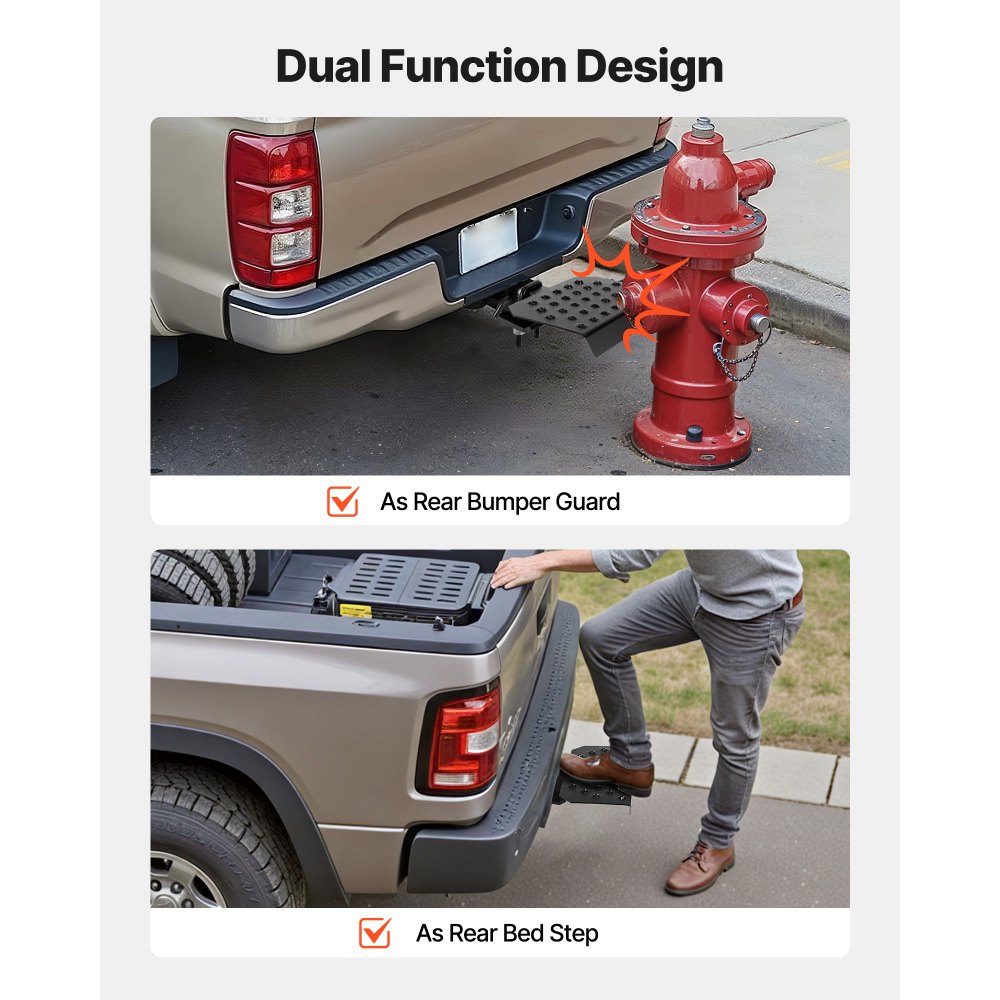 Dual Function Design

As Rear Bumper Guard

As Rear Bed Step