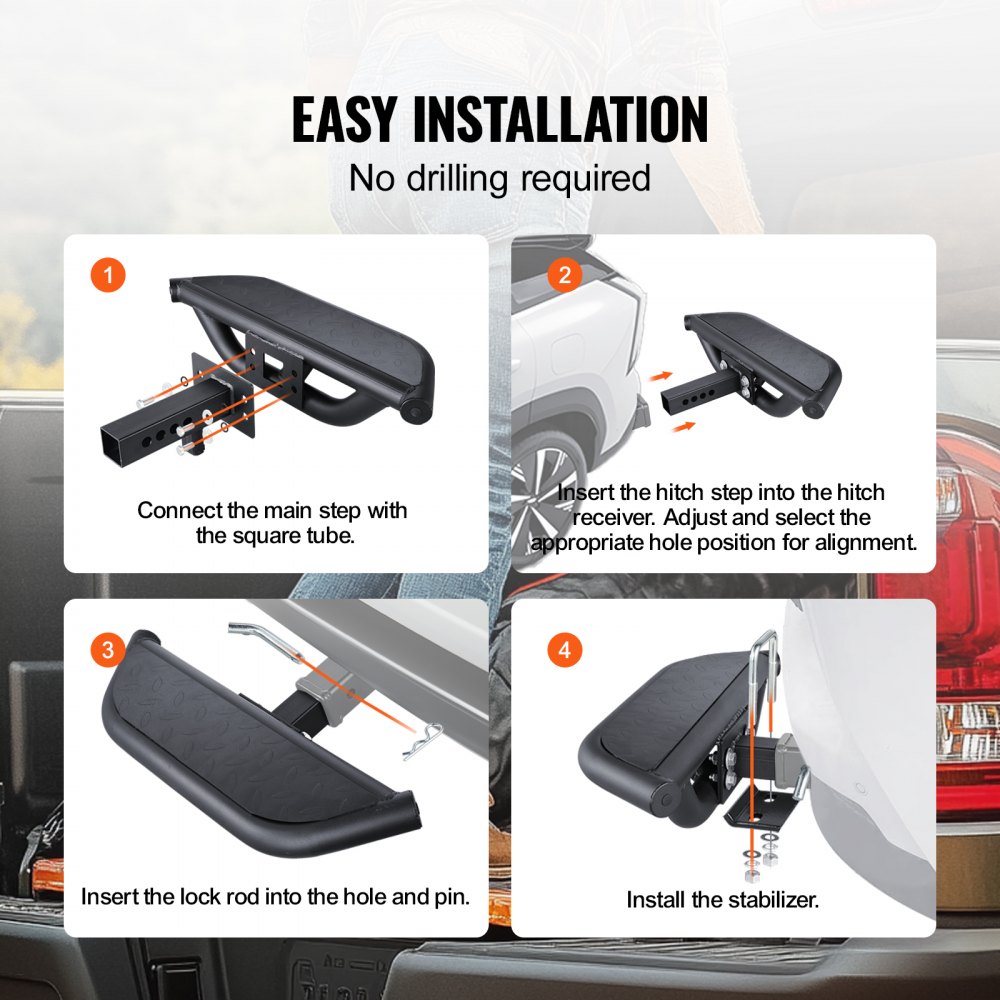 EASY INSTALLATION
No drilling required

1
Connect the main step with the square tube.

2
Insert the hitch step into the hitch receiver. Adjust and select the appropriate hole position for alignment.

3
Insert the lock rod into the hole and pin.

4
Install the stabilizer.