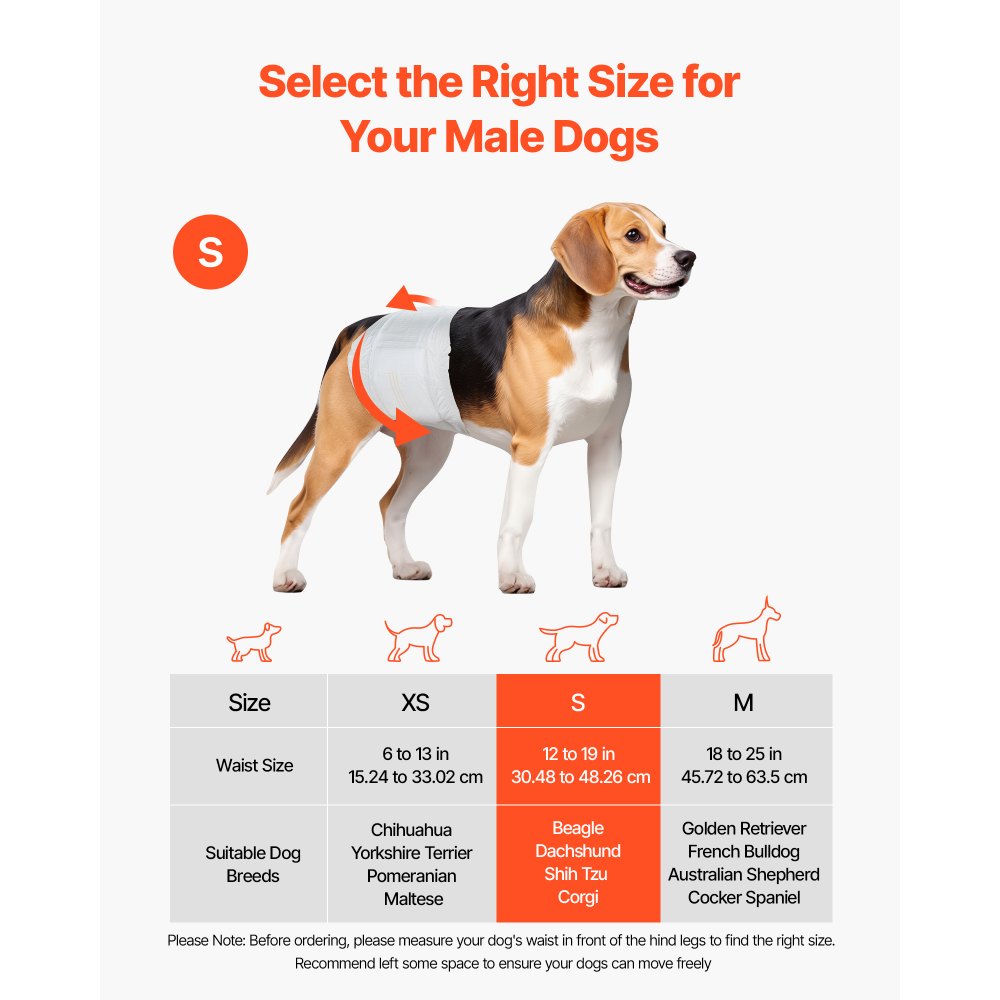 Select the Right Size for Your Male Dogs

S

| Size | XS | S | M |
|---|---|---|---|
| Waist Size | 6 to 13 in 15.24 to 33.02 cm | 12 to 19 in 30.48 to 48.26 cm | 18 to 25 in 45.72 to 63.5 cm |
| Suitable Dog Breeds | Chihuahua Yorkshire Terrier Pomeranian Maltese | Beagle Dachshund Shih Tzu Corgi | Golden Retriever French Bulldog Australian Shepherd Cocker Spaniel |

Please Note: Before ordering, please measure your dog's waist in front of the hind legs to find the right size. Recommend left some space to ensure your dogs can move freely