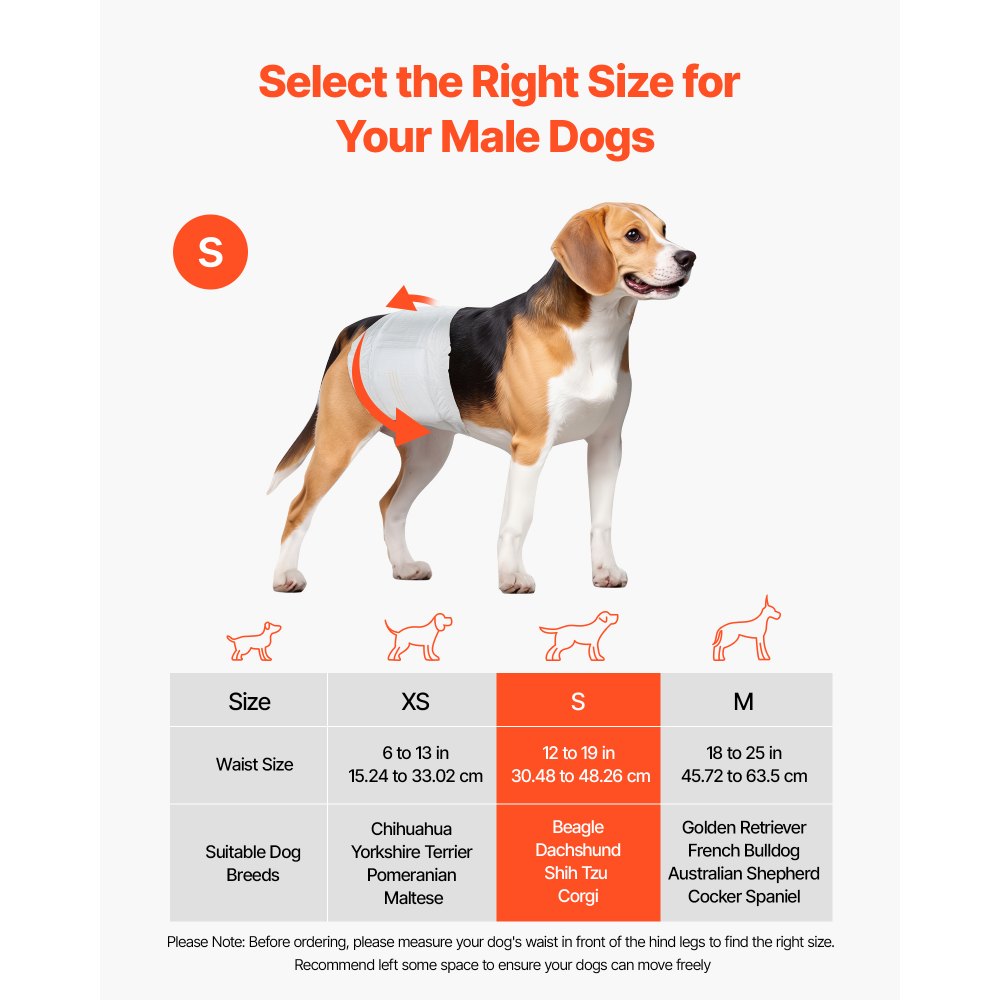 Select the Right Size for Your Male Dogs

S

| Size | XS | S | M |
|---|---|---|---|
| Waist Size | 6 to 13 in 15.24 to 33.02 cm | 12 to 19 in 30.48 to 48.26 cm | 18 to 25 in 45.72 to 63.5 cm |
| Suitable Dog Breeds | Chihuahua Yorkshire Terrier Pomeranian Maltese | Beagle Dachshund Shih Tzu Corgi | Golden Retriever French Bulldog Australian Shepherd Cocker Spaniel |

Please Note: Before ordering, please measure your dog's waist in front of the hind legs to find the right size. Recommend left some space to ensure your dogs can move freely