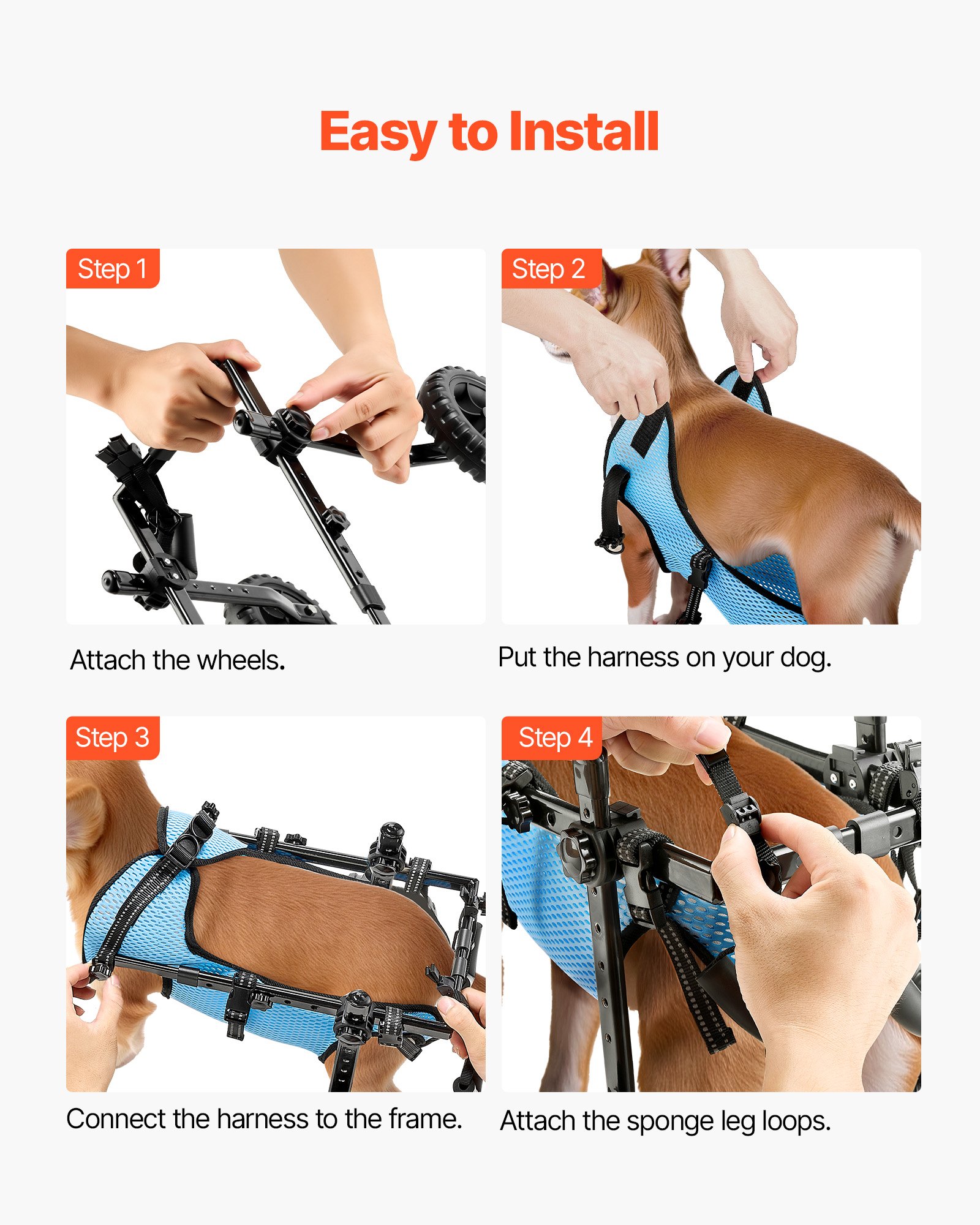 Easy to Install

Step 1

Attach the wheels.

Step 2

Put the harness on your dog.

Step 3

Connect the harness to the frame.

Step 4

Attach the sponge leg loops.