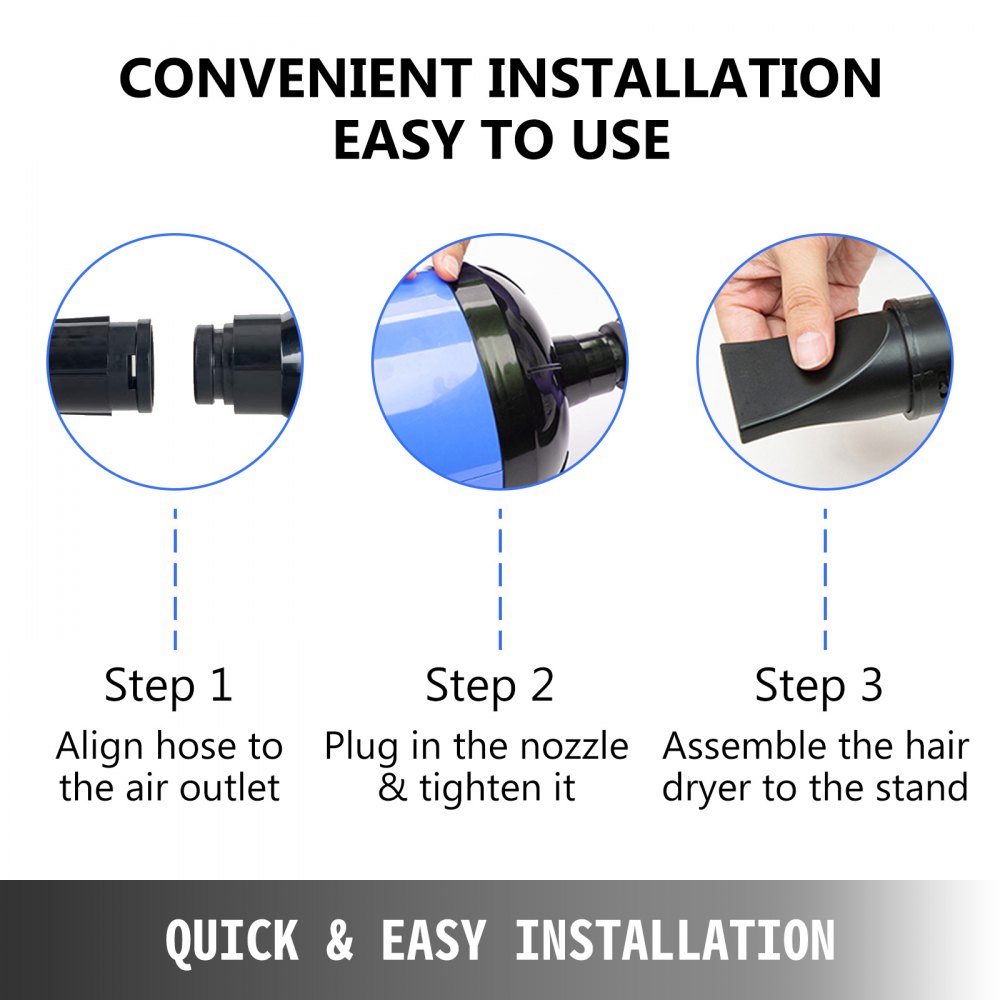 CONVENIENT INSTALLATION
EASY TO USE

Step 1
Align hose to the air outlet

Step 2
Plug in the nozzle & tighten it

Step 3
Assemble the hair dryer to the stand

QUICK & EASY INSTALLATION