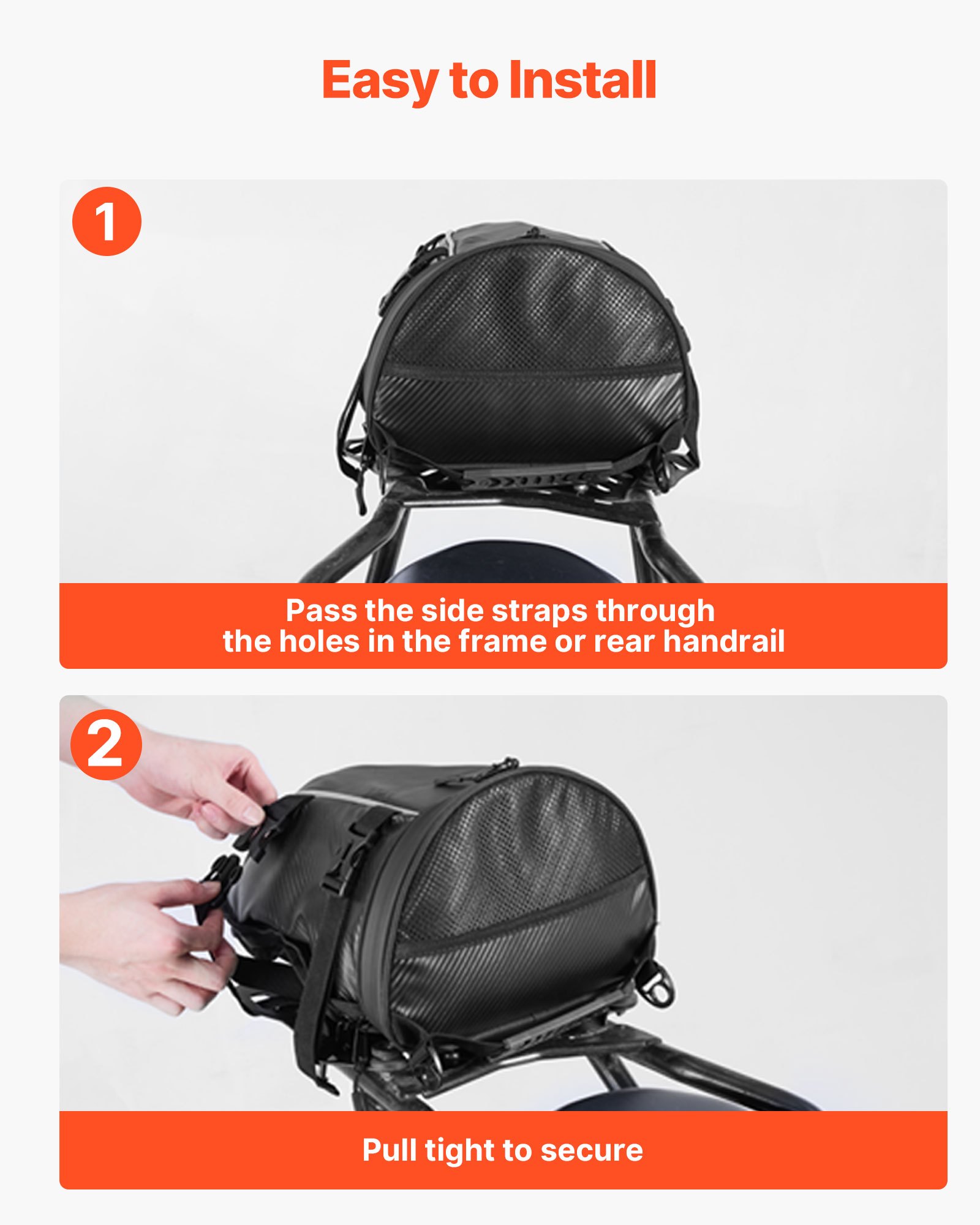 Easy to Install

1

Pass the side straps through the holes in the frame or rear handrail

2

Pull tight to secure