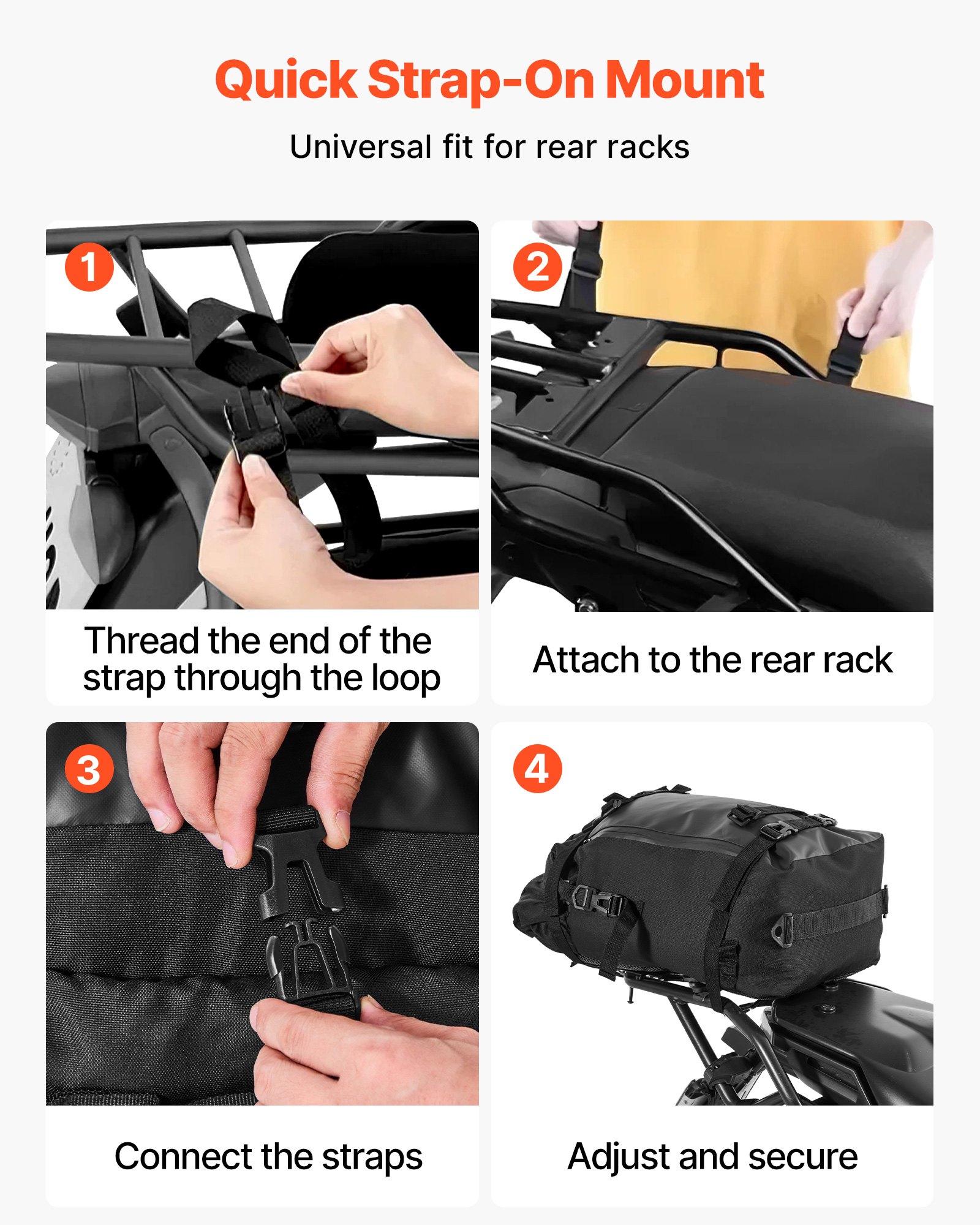 Quick Strap-On Mount

Universal fit for rear racks

1

Thread the end of the strap through the loop

2

Attach to the rear rack

3

Connect the straps

4

Adjust and secure