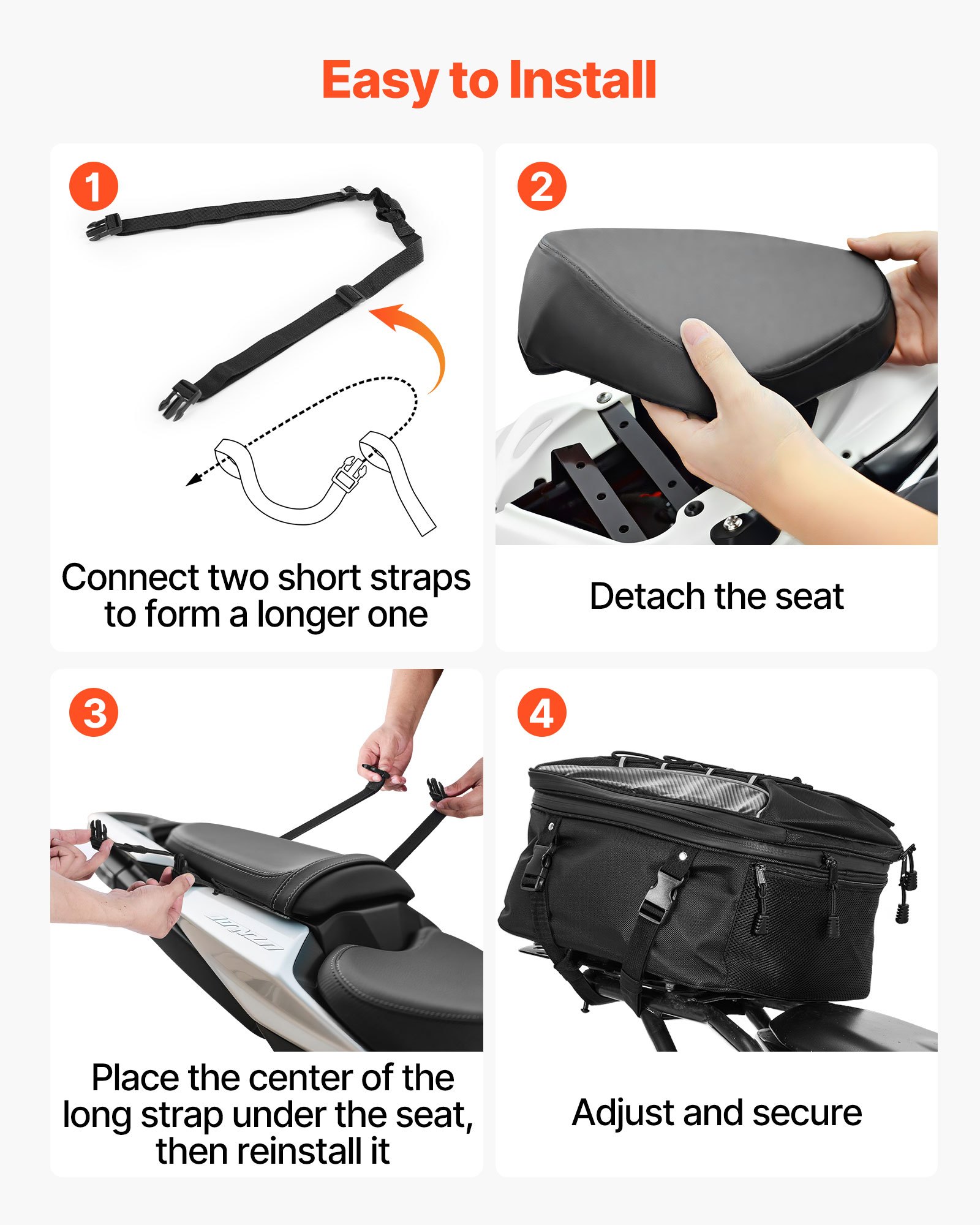 Easy to Install

1

Connect two short straps to form a longer one

2

Detach the seat

3

Place the center of the long strap under the seat, then reinstall it

4

Adjust and secure