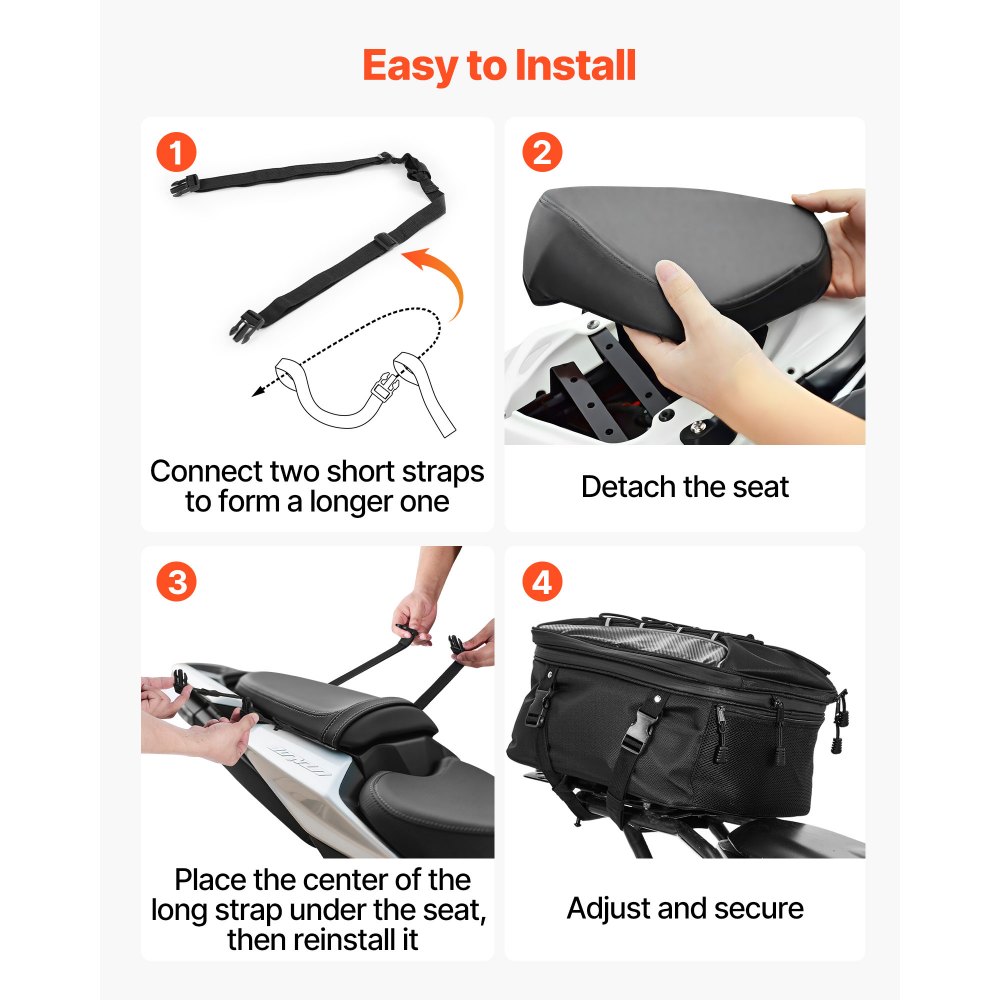 Easy to Install

1

Connect two short straps to form a longer one

2

Detach the seat

3

Place the center of the long strap under the seat, then reinstall it

4

Adjust and secure