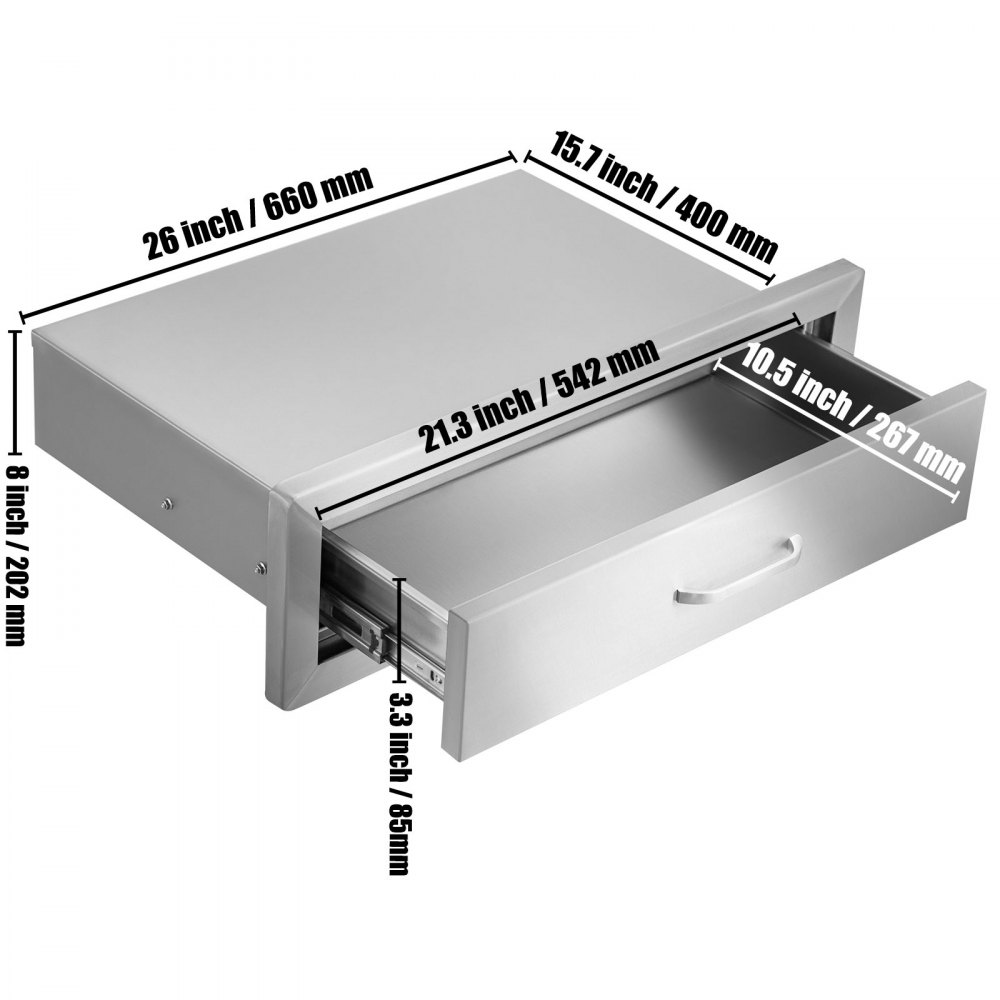 26 inch / 660 mm
15.7 inch / 400 mm
21.3 inch / 542 mm
10.5 inch / 267 mm
8 inch / 202 mm
3.3 inch / 85mm