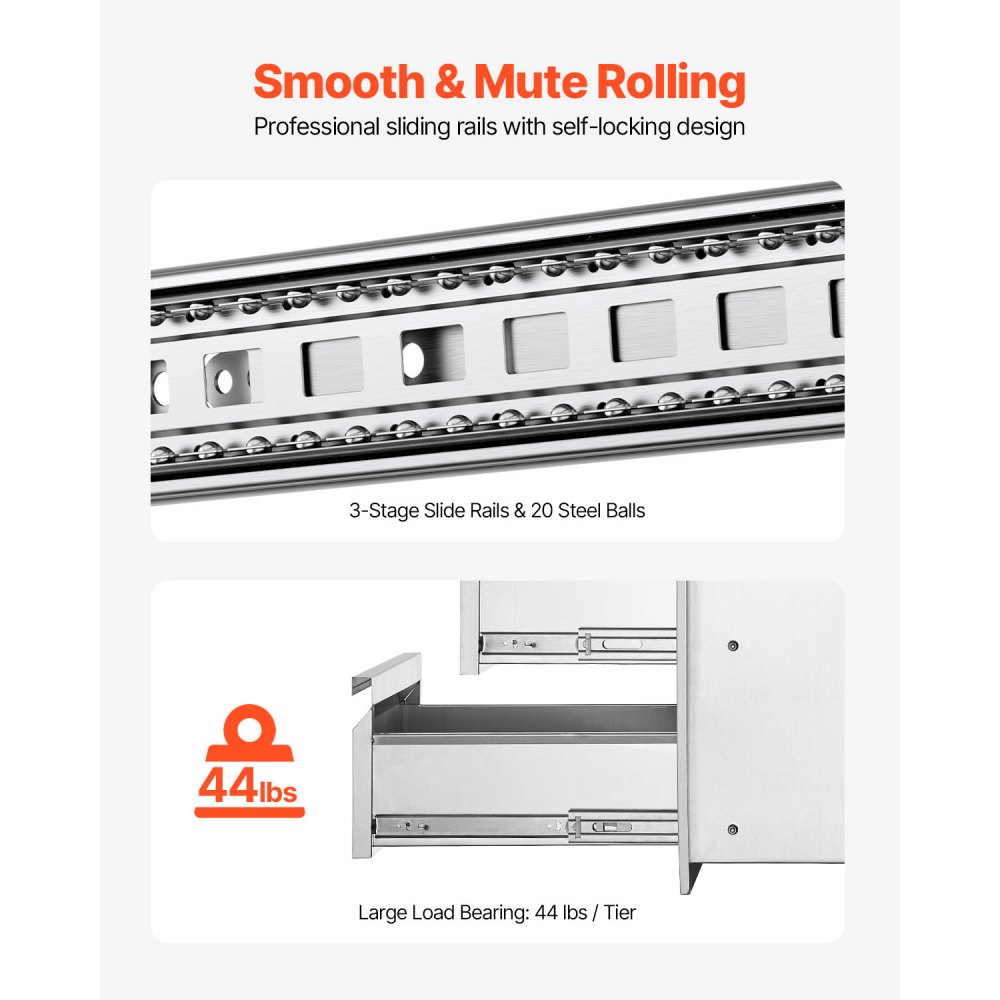 Smooth & Mute Rolling
Professional sliding rails with self-locking design

3-Stage Slide Rails & 20 Steel Balls

44lbs

Large Load Bearing: 44 lbs / Tier