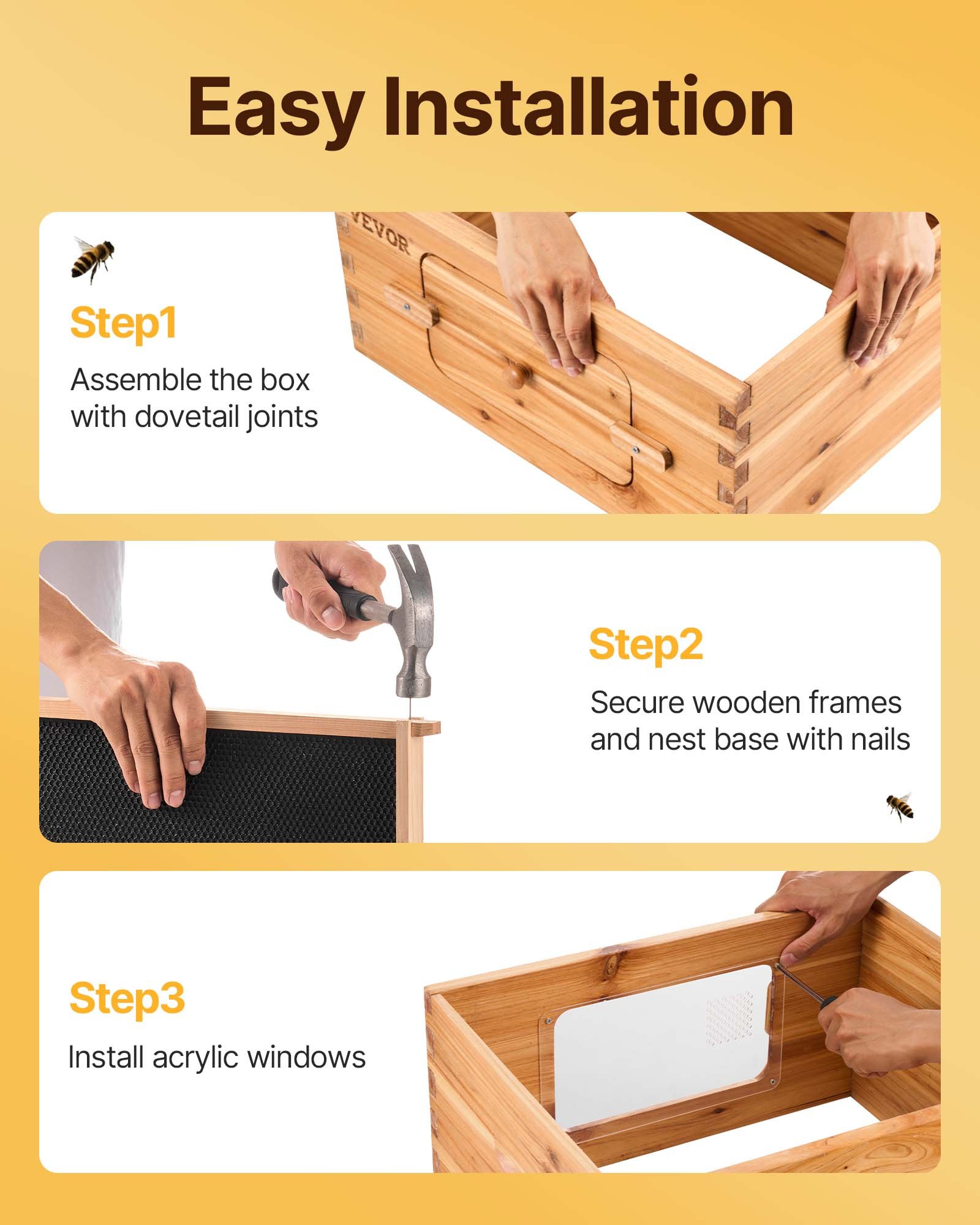 Easy Installation

VEVOR

Step1

Assemble the box with dovetail joints

Step2

Secure wooden frames and nest base with nails

Step3

Install acrylic windows