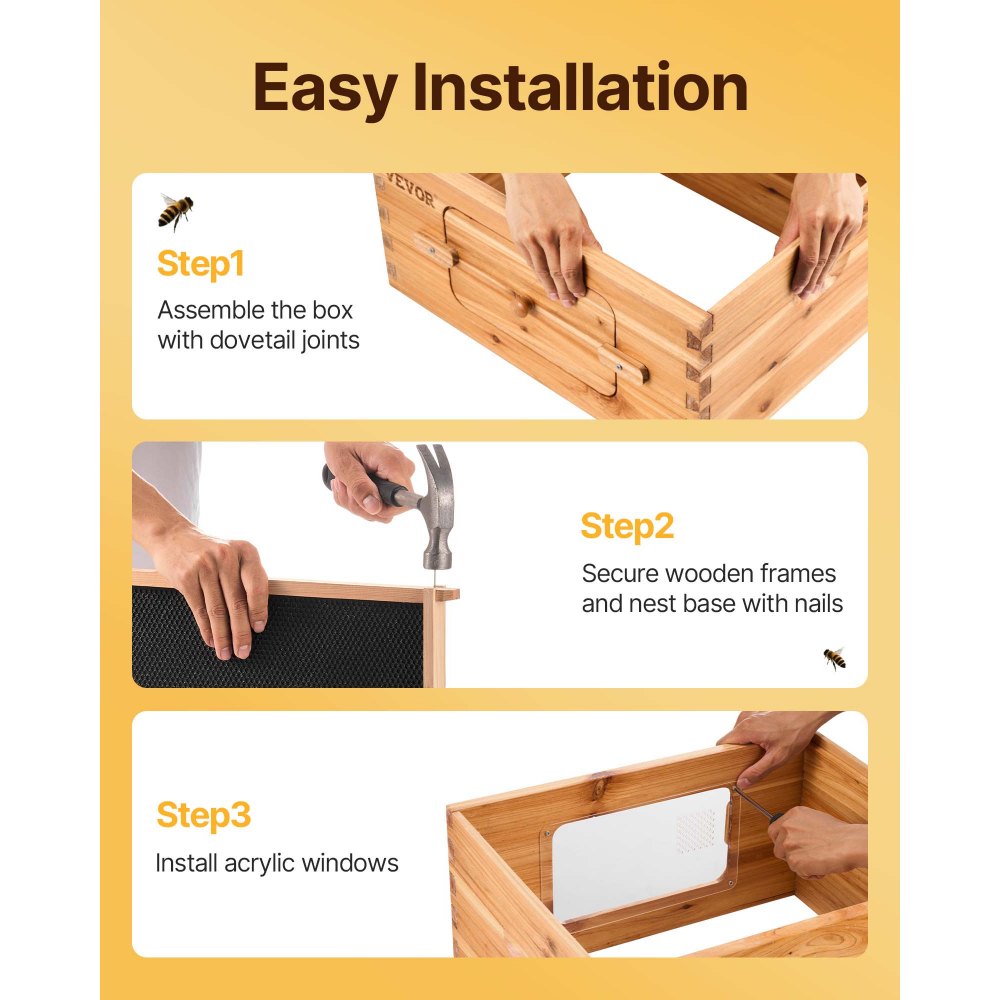 Easy Installation

VEVOR

Step1

Assemble the box with dovetail joints

Step2

Secure wooden frames and nest base with nails

Step3

Install acrylic windows