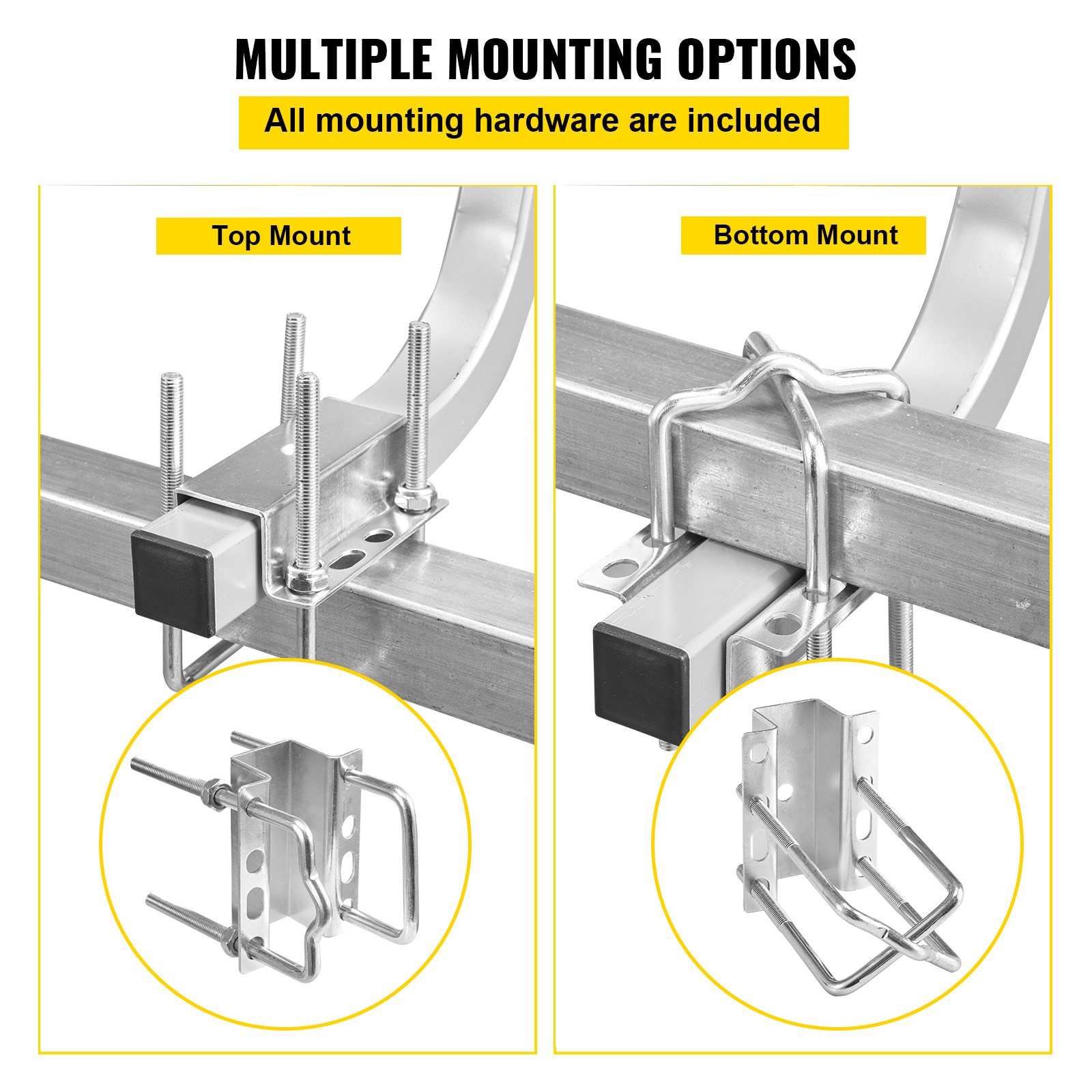 MULTIPLE MOUNTING OPTIONS

All mounting hardware are included

Top Mount

Bottom Mount