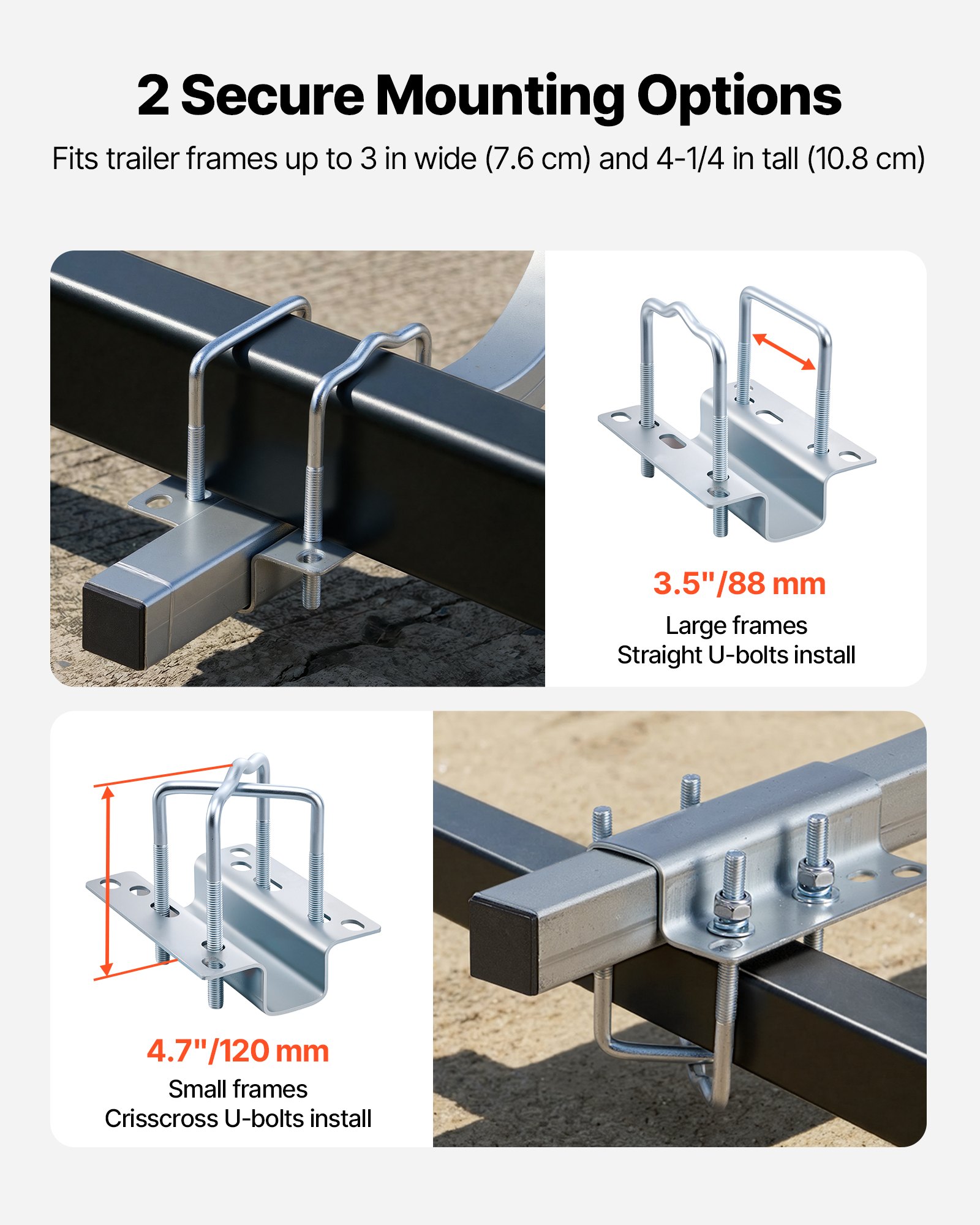 2 Secure Mounting Options

Fits trailer frames up to 3 in wide (7.6 cm) and 4-1/4 in tall (10.8 cm)

3.5"/88 mm

Large frames
Straight U-bolts install

4.7"/120 mm

Small frames
Crisscross U-bolts install