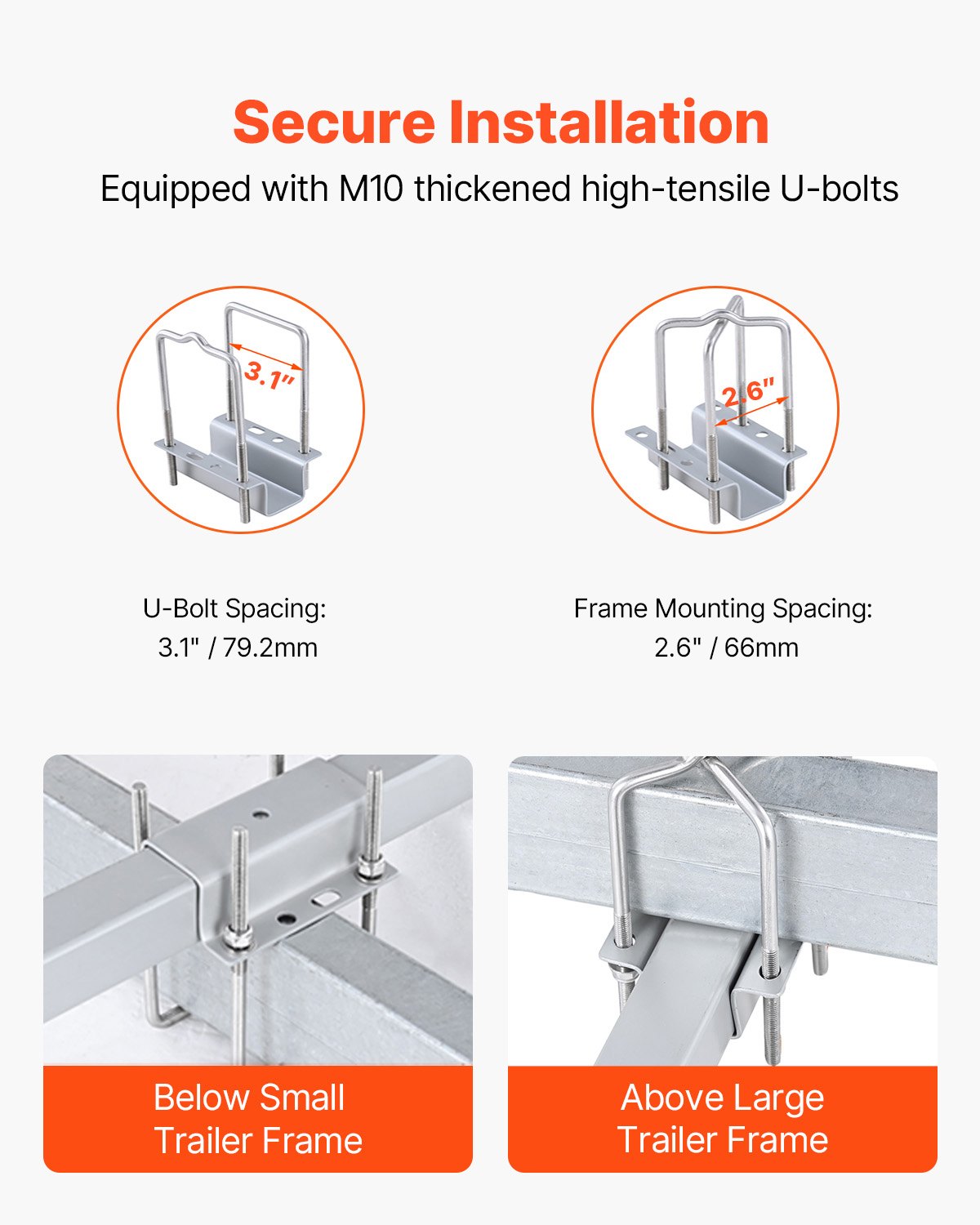 Secure Installation

Equipped with M10 thickened high-tensile U-bolts

3.1"

2.6"

U-Bolt Spacing:
3.1" / 79.2mm

Frame Mounting Spacing:
2.6" / 66mm

Below Small
Trailer Frame

Above Large
Trailer Frame