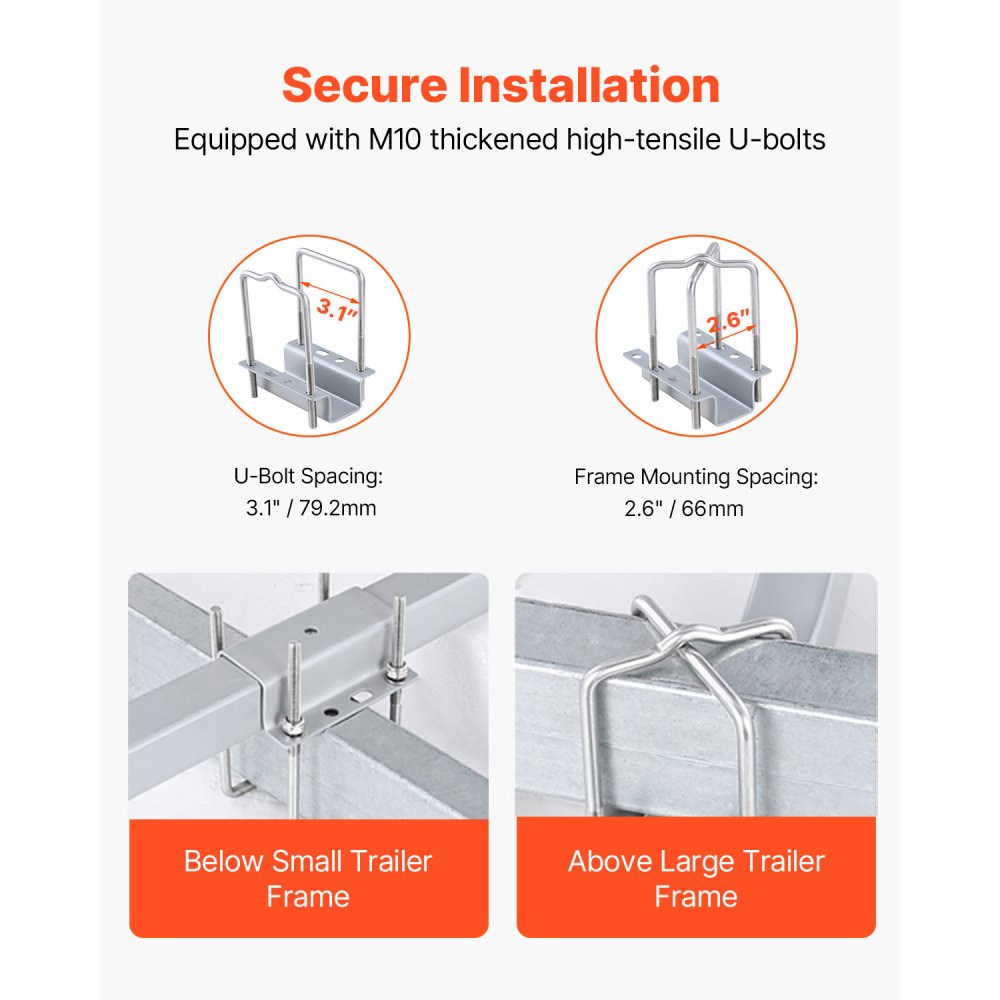 Secure Installation
Equipped with M10 thickened high-tensile U-bolts

3.1"

2.6"

U-Bolt Spacing:
3.1" / 79.2mm

Frame Mounting Spacing:
2.6" / 66mm

Below Small Trailer Frame

Above Large Trailer Frame