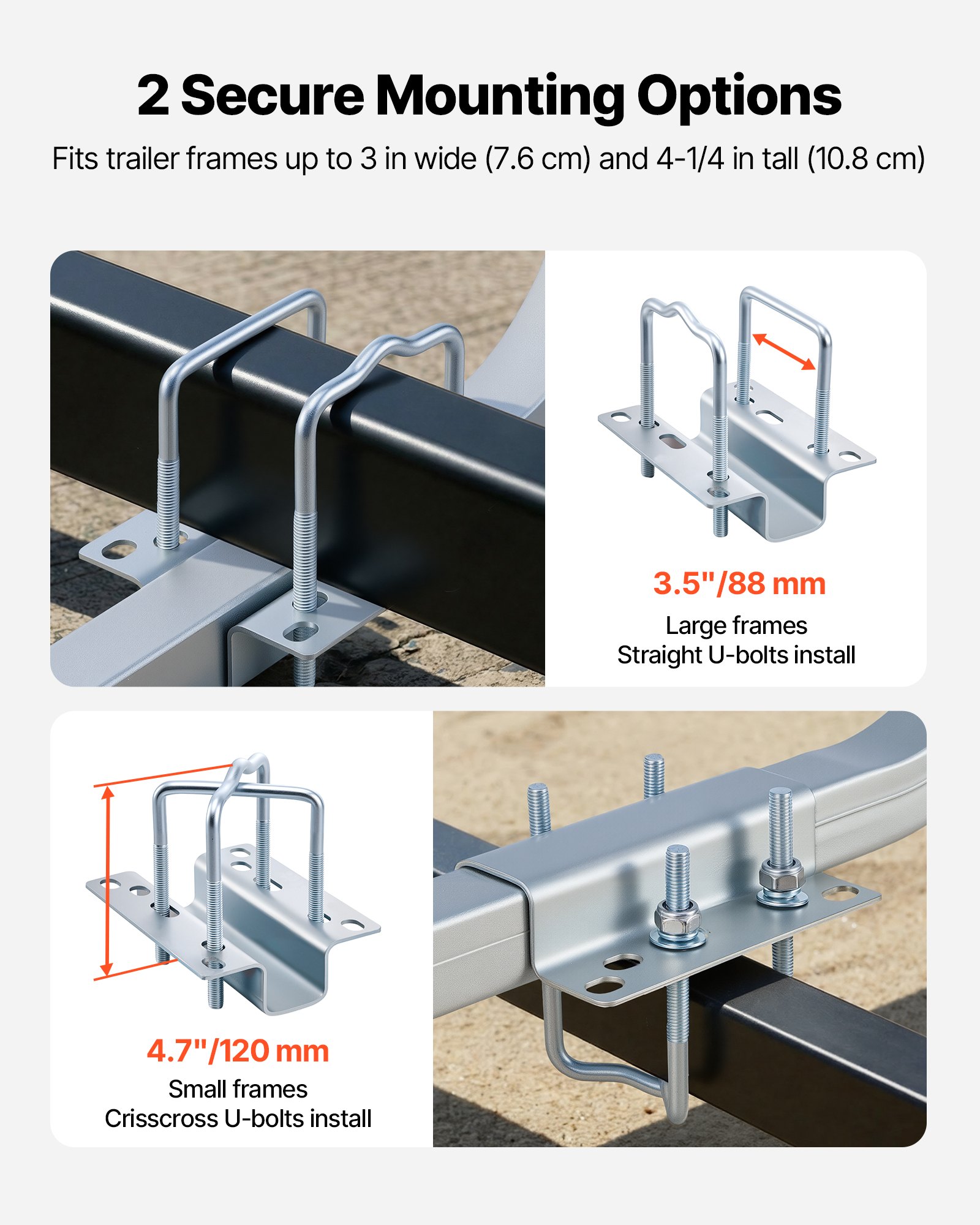 2 Secure Mounting Options

Fits trailer frames up to 3 in wide (7.6 cm) and 4-1/4 in tall (10.8 cm)

3.5"/88 mm

Large frames
Straight U-bolts install

4.7"/120 mm

Small frames
Crisscross U-bolts install