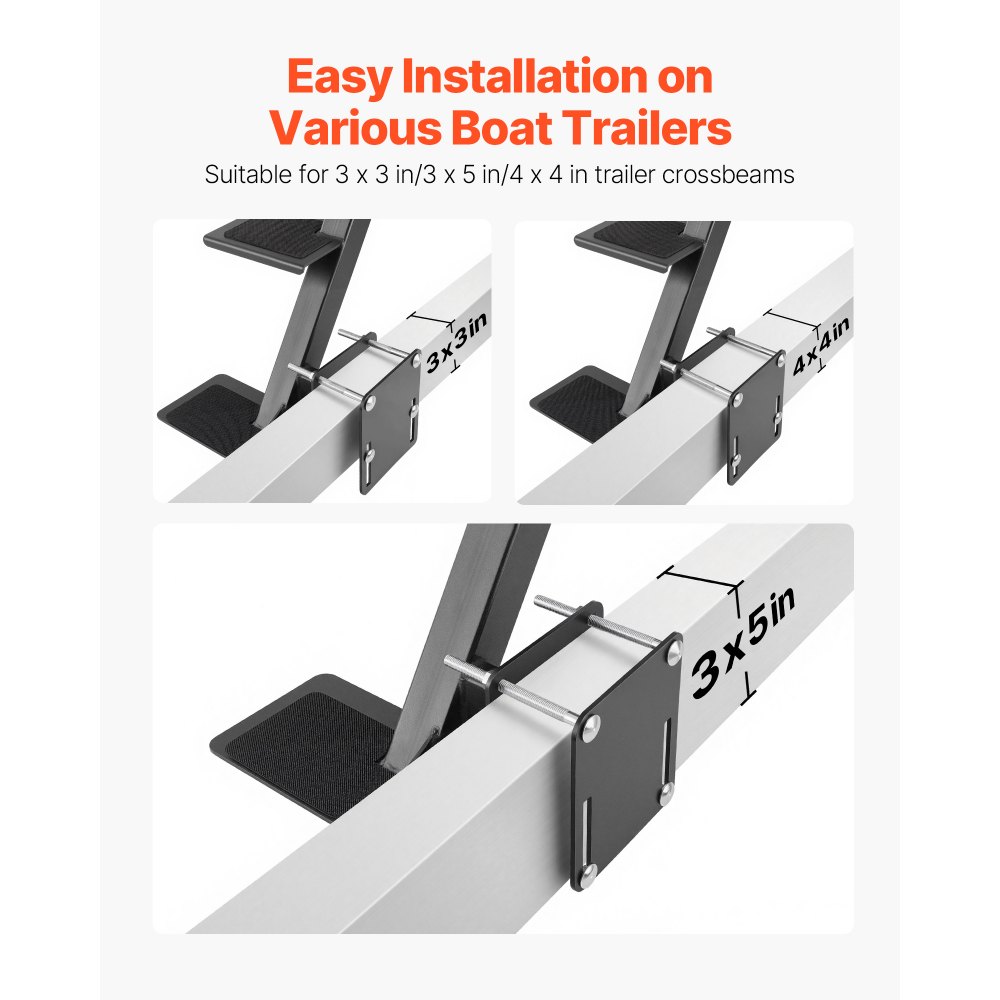 Easy Installation on Various Boat Trailers

Suitable for 3 x 3 in/3 x 5 in/4 x 4 in trailer crossbeams

3x3in

4x4in

3x5in